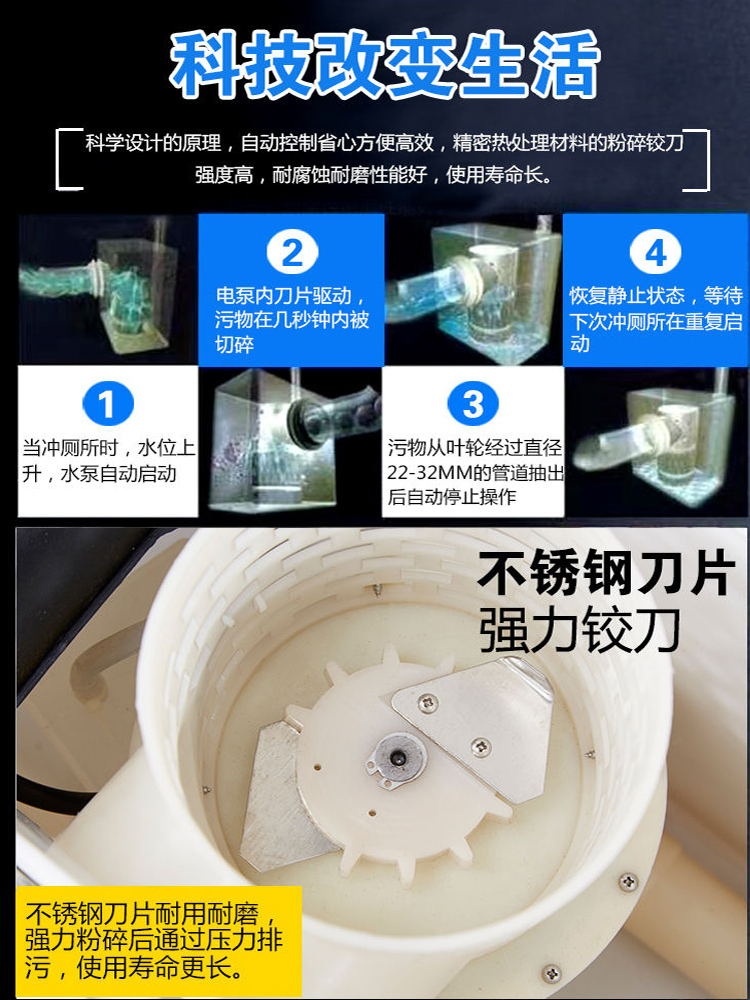 科技改变生活

科学设计的原理，自动控制省心方便高效，精密热处理材料的粉碎铰刀强度高，耐腐蚀耐磨性能好，使用寿命长。

2
电泵内刀片驱动，污物在几秒钟内被切碎

4
恢复静止状态，等待下次冲厕所在重复启动

1
当冲厕所时，水位上升，水泵自动启动

3
污物从叶轮经过直径22-32MM的管道抽出后自动停止操作

不锈钢刀片
强力铰刀

不锈钢刀片耐用耐磨，强力粉碎后通过压力排污，使用寿命更长。