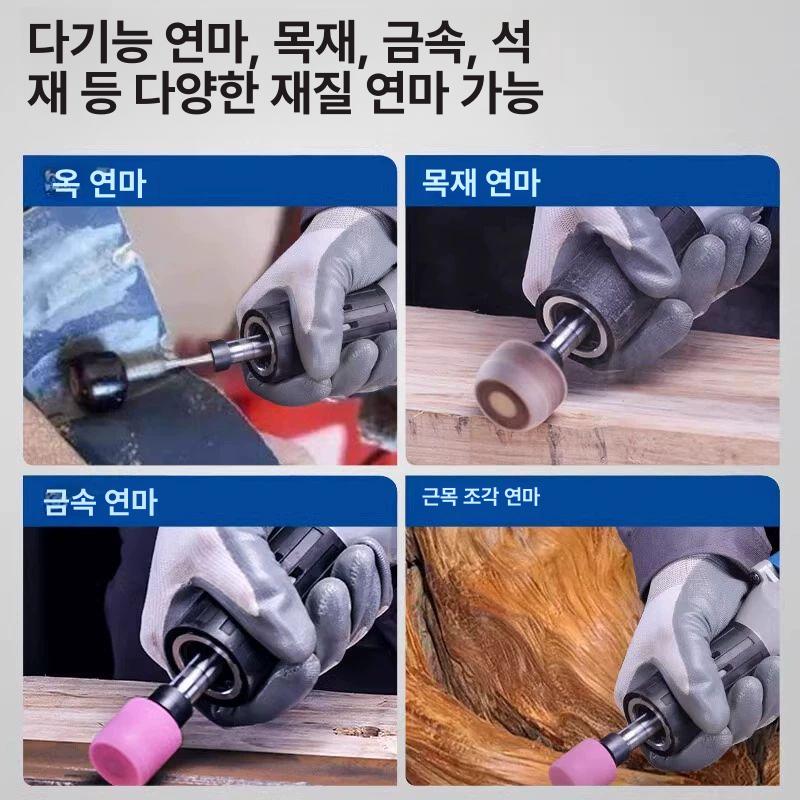 다기능 연마, 목재, 금속, 석재 등 다양한 재질 연마 가능

옥 연마

목재 연마

금속 연마

근목 조각 연마