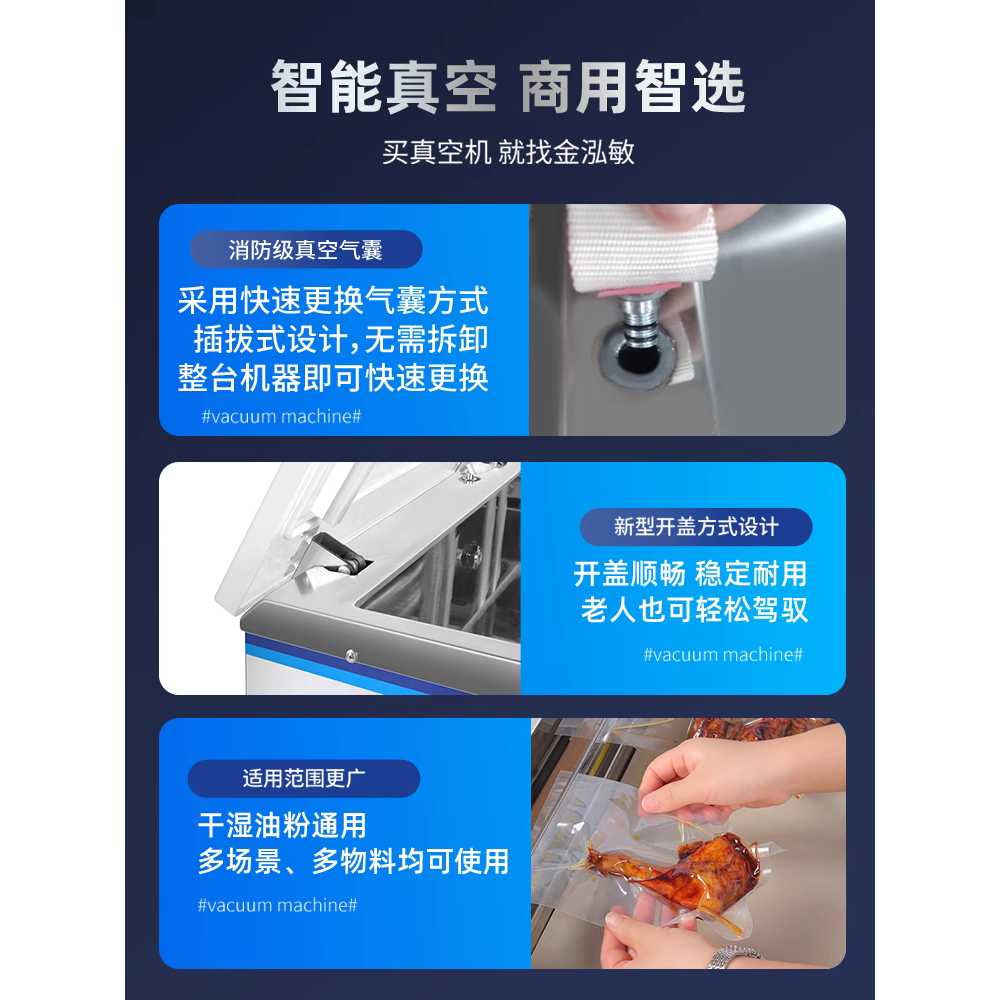 智能真空 商用智选

买真空机 就找金泓敏

消防级真空气囊

采用快速更换气囊方式
插拔式设计,无需拆卸
整台机器即可快速更换

#vacuum machine#

新型开盖方式设计

开盖顺畅 稳定耐用
老人也可轻松驾驭

#vacuum machine#

适用范围更广

干湿油粉通用
多场景、多物料均可使用

#vacuum machine#