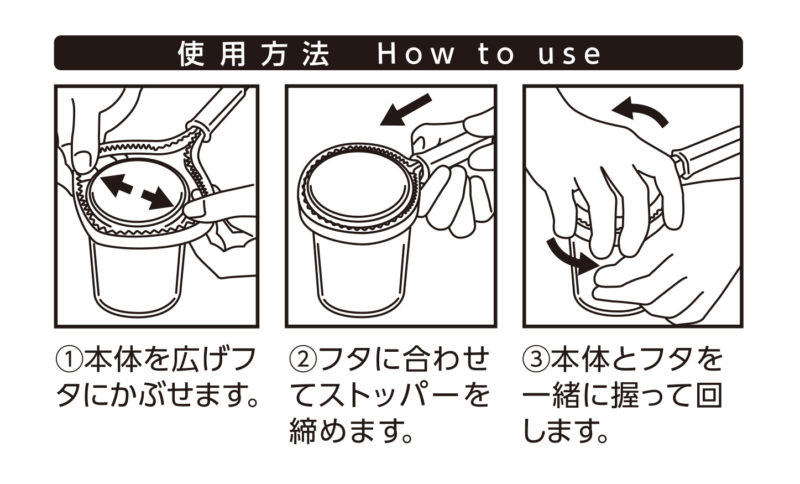 使用方法 How to use

①本体を広げフタにかぶせます。

②フタに合わせてストッパーを締めます。

③本体とフタを一緒に握って回します。