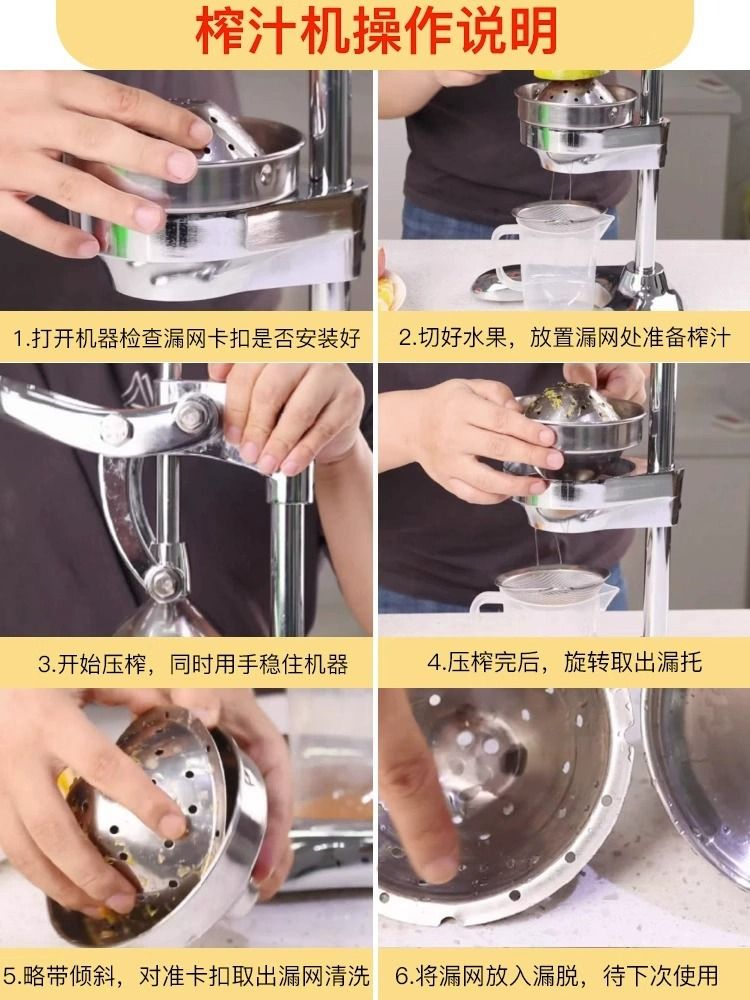 榨汁机操作说明

1.打开机器检查漏网卡扣是否安装好

2.切好水果，放置漏网处准备榨汁

3.开始压榨，同时用手稳住机器

4.压榨完后，旋转取出漏托

5.略带倾斜，对准卡扣取出漏网清洗

6.将漏网放入漏脱，待下次使用