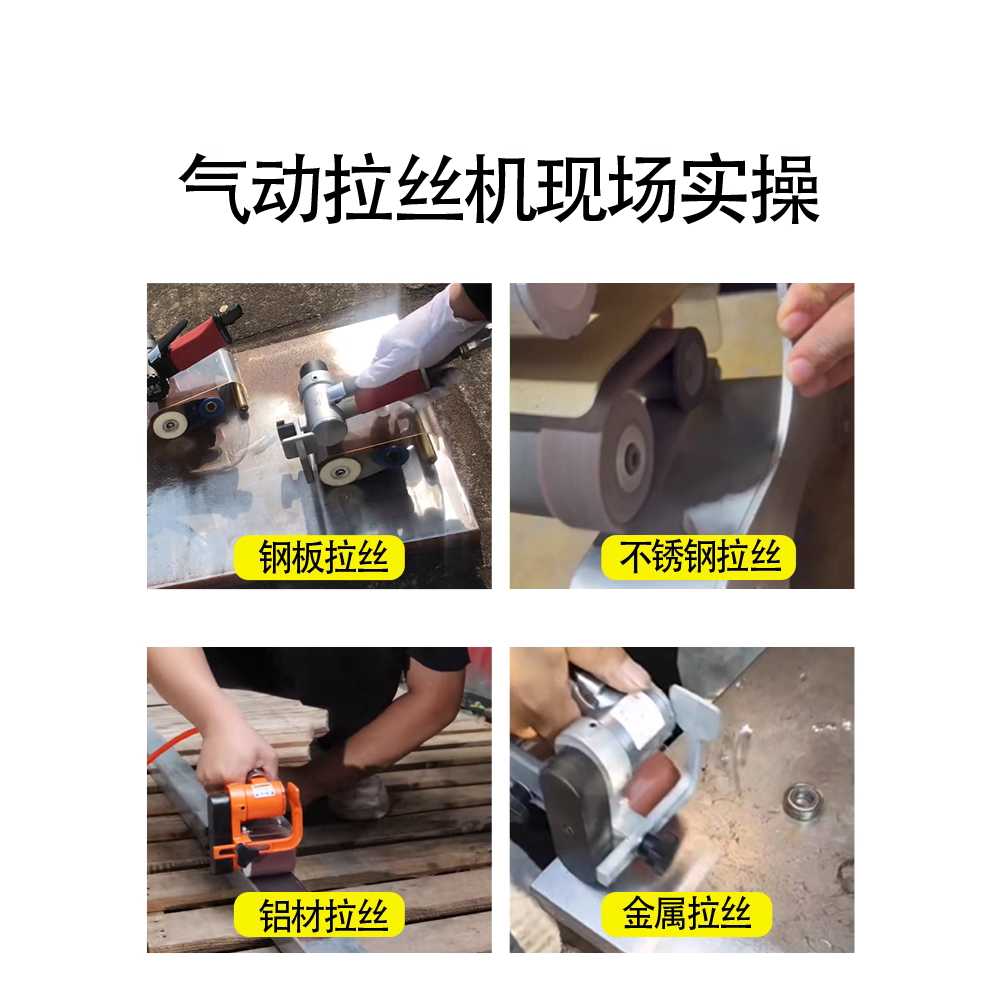 气动拉丝机现场实操

钢板拉丝

不锈钢拉丝

铝材拉丝

金属拉丝