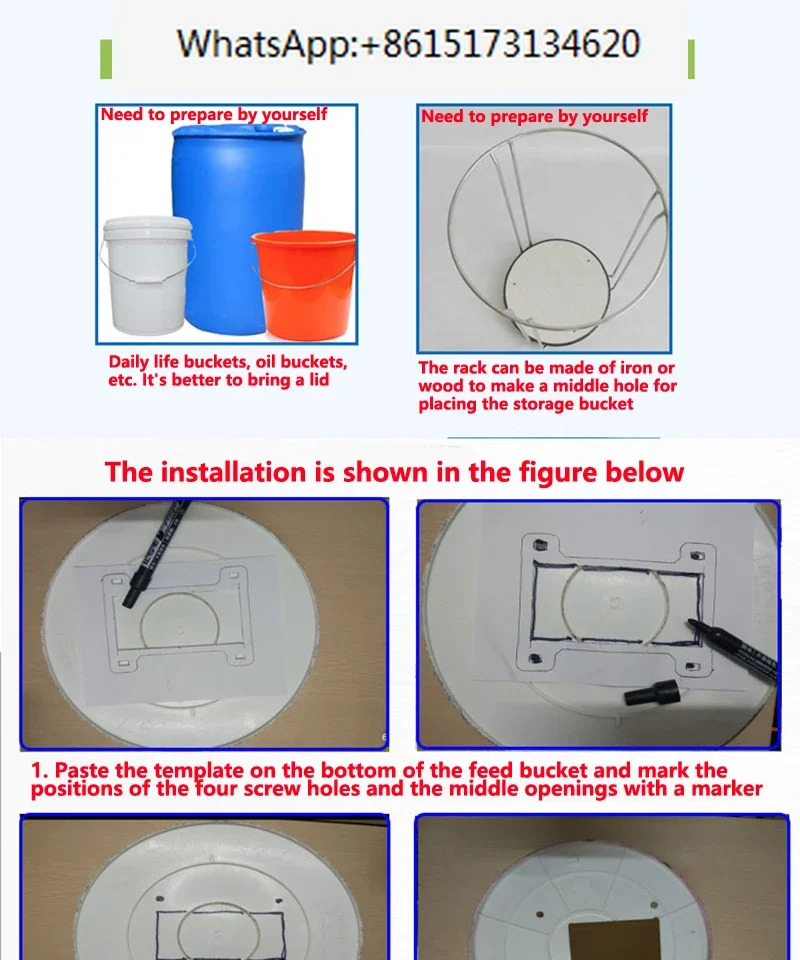 WhatsApp:+8615173134620

Need to prepare by yourself

Daily life buckets, oil buckets, etc. It's better to bring a lid

Need to prepare by yourself

The rack can be made of iron or wood to make a middle hole for placing the storage bucket

The installation is shown in the figure below

1. Paste the template on the bottom of the feed bucket and mark the positions of the four screw holes and the middle openings with a marker