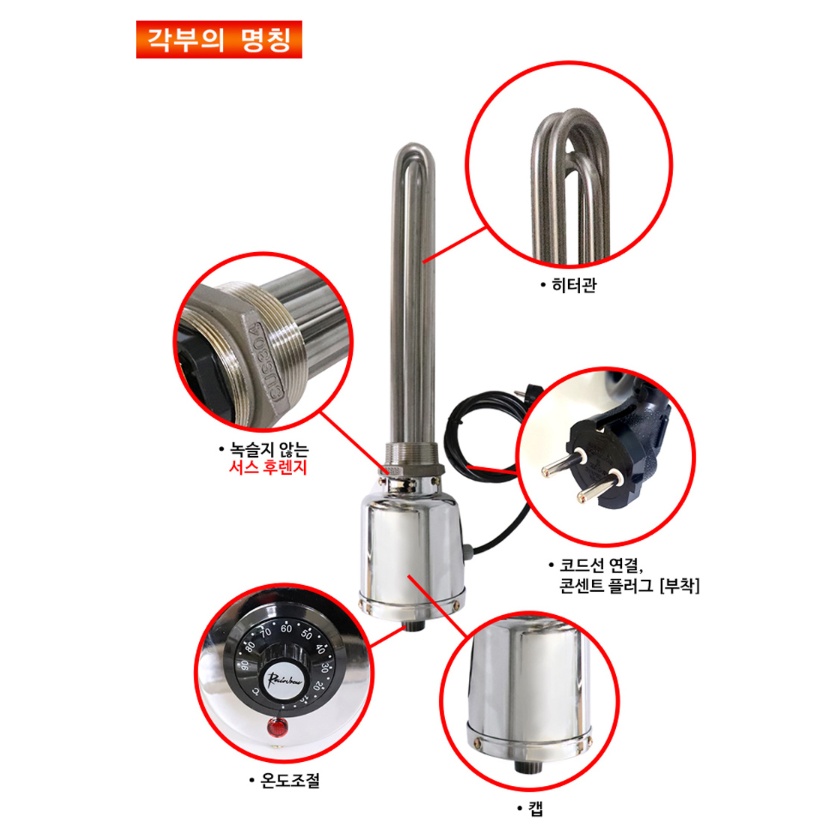 각부의 명칭

• 히터관

• 녹슬지 않는
서스 후렌지

• 코드선 연결,
콘센트 플러그 [부착]

90 80 70 60 50 40 30 20

Rainbow

• 온도조절

• 캡