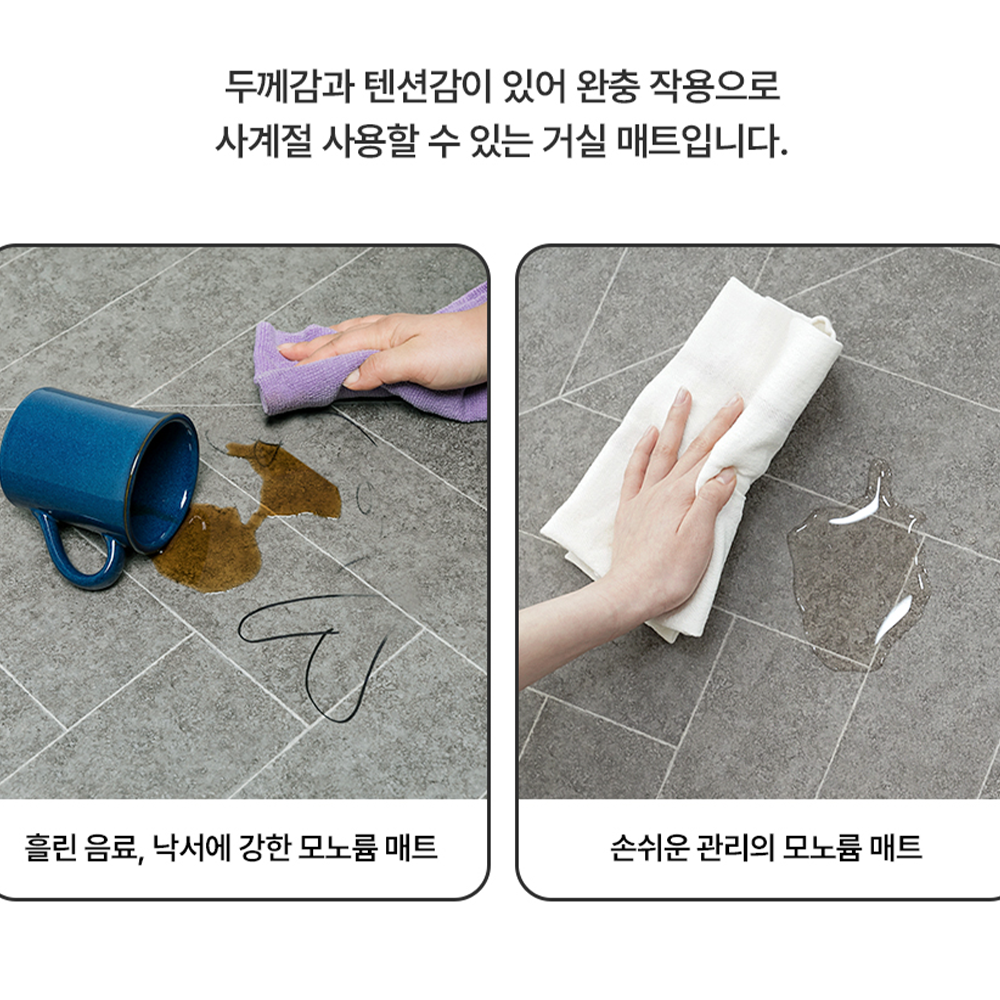 두께감과 텐션감이 있어 완충 작용으로
사계절 사용할 수 있는 거실 매트입니다.

흘린 음료, 낙서에 강한 모노륨 매트

손쉬운 관리의 모노륨 매트