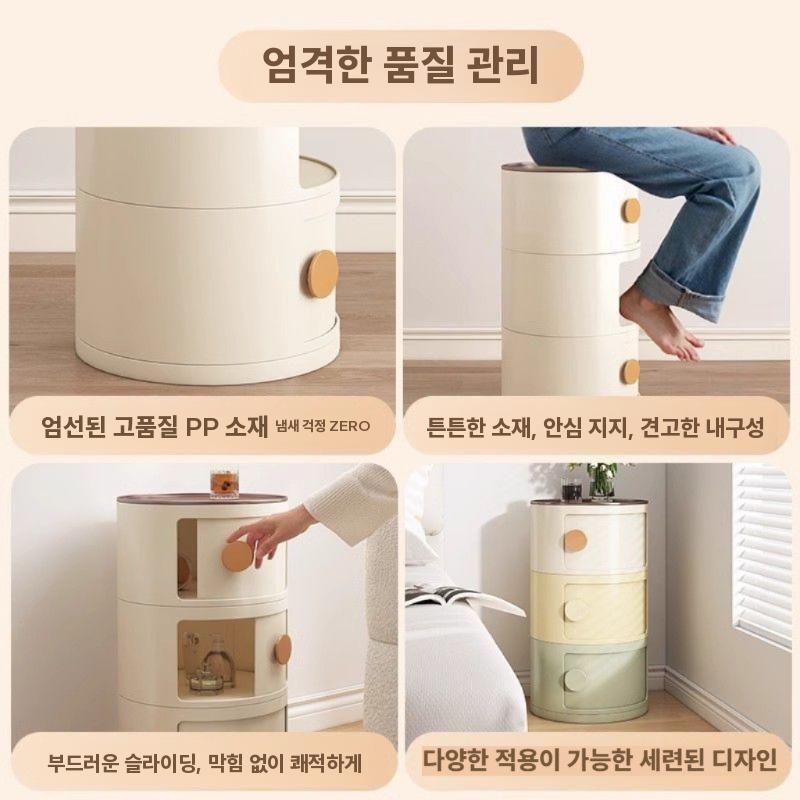 엄격한 품질 관리

엄선된 고품질 PP 소재 냄새 걱정 ZERO

튼튼한 소재, 안심 지지, 견고한 내구성

부드러운 슬라이딩, 막힘 없이 쾌적하게

다양한 적용이 가능한 세련된 디자인