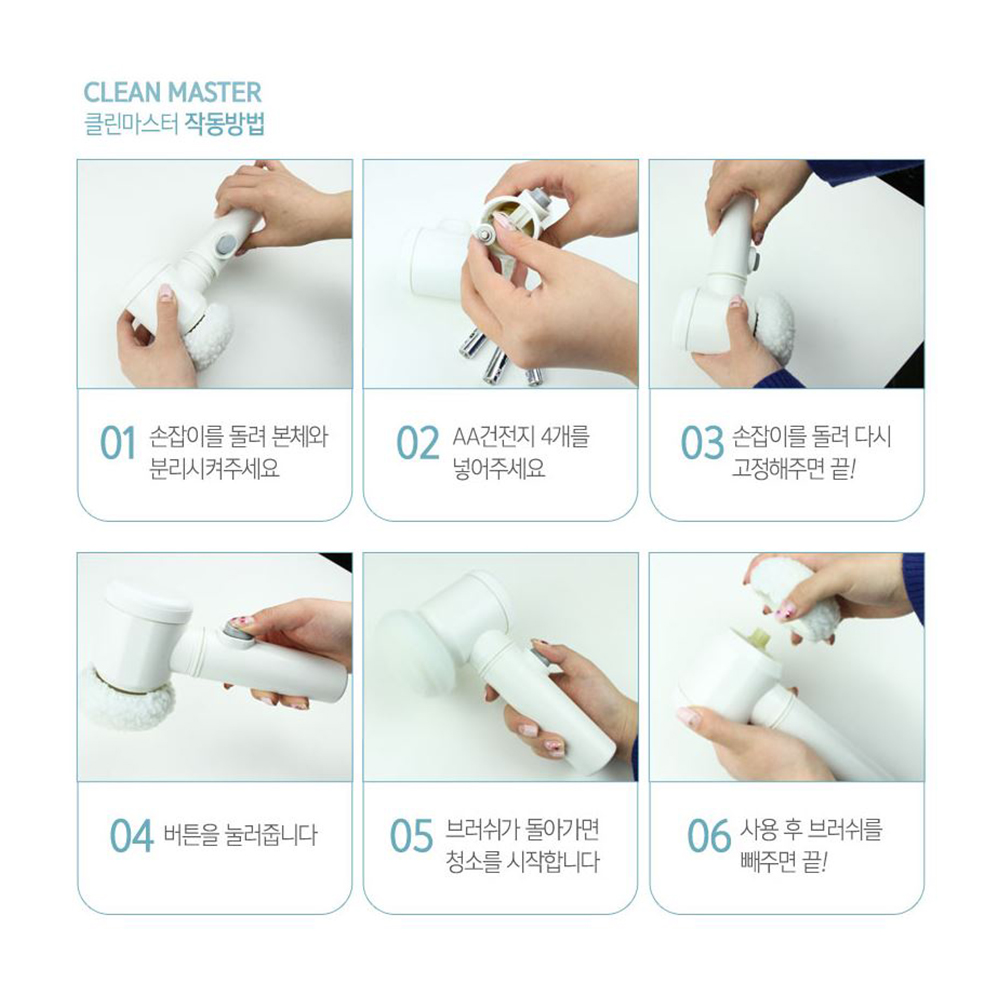 CLEAN MASTER
클린마스터 작동방법

01 손잡이를 돌려 본체와 분리시켜주세요

02 AA건전지 4개를 넣어주세요

03 손잡이를 돌려 다시 고정해주면 끝!

04 버튼을 눌러줍니다

05 브러쉬가 돌아가면 청소를 시작합니다

06 사용 후 브러쉬를 빼주면 끝!