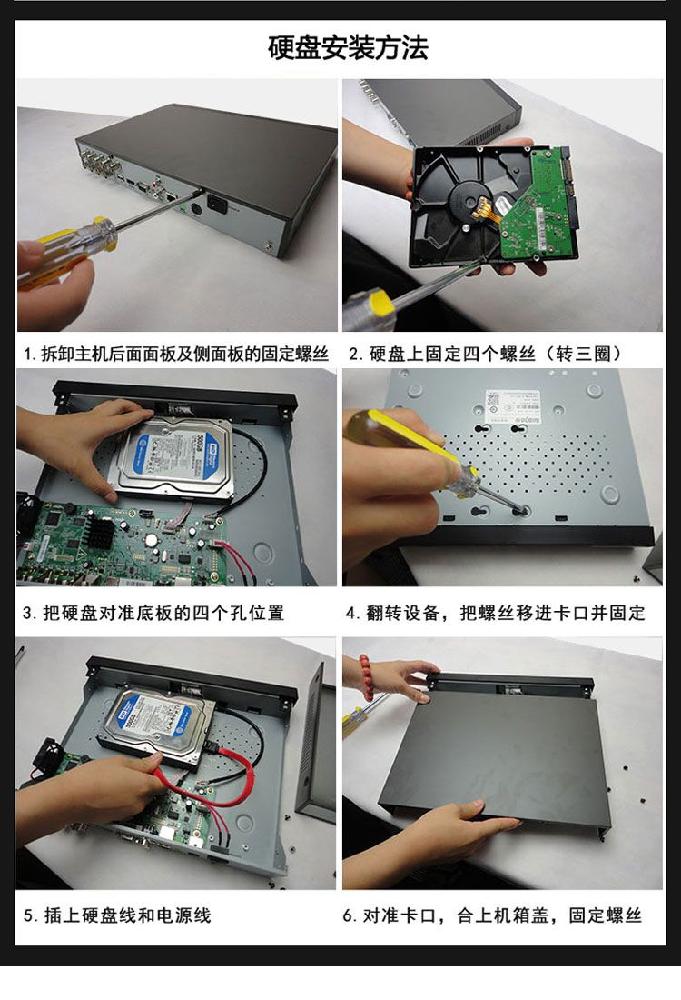 硬盘安装方法

1. 拆卸主机后面面板及侧面板的固定螺丝

2. 硬盘上固定四个螺丝（转三圈）

3. 把硬盘对准底板的四个孔位置

4. 翻转设备，把螺丝移进卡口并固定

5. 插上硬盘线和电源线

6. 对准卡口，合上机箱盖，固定螺丝