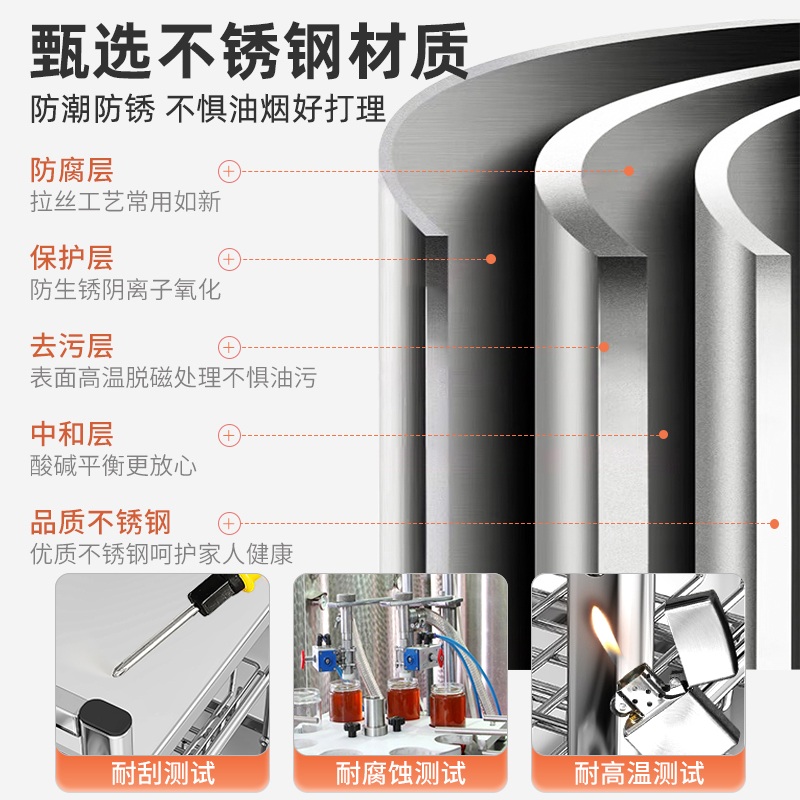 甄选不锈钢材质

防潮防锈 不惧油烟好打理

防腐层
拉丝工艺常用如新

保护层
防生锈阴离子氧化

去污层
表面高温脱磁处理不惧油污

中和层
酸碱平衡更放心

品质不锈钢
优质不锈钢呵护家人健康

耐刮测试

耐腐蚀测试

耐高温测试