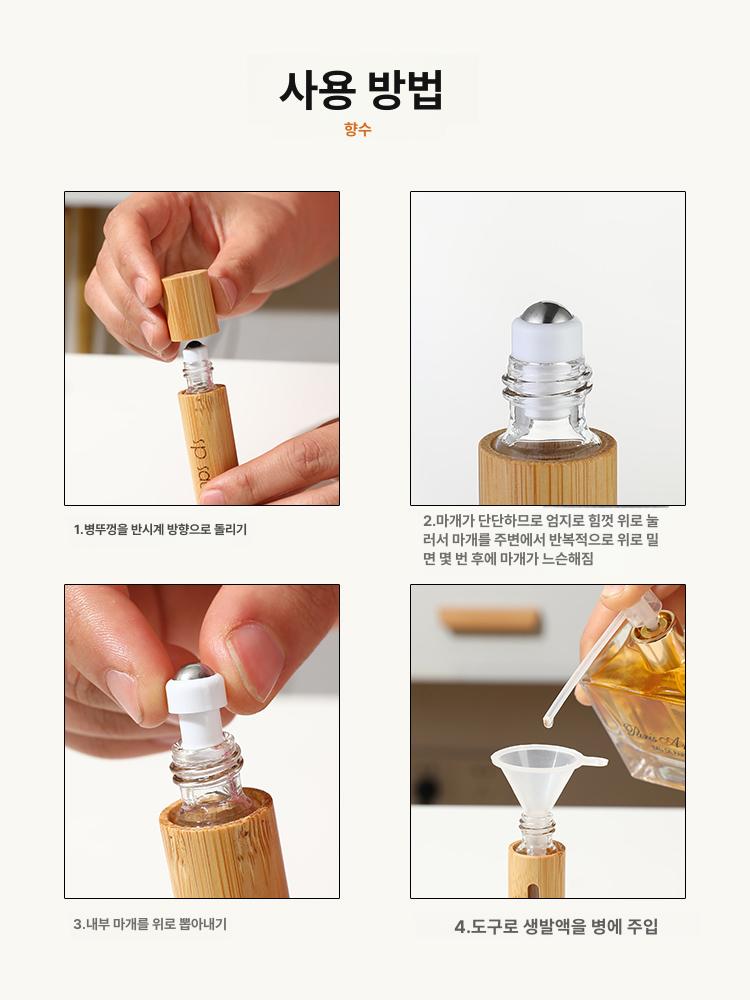 사용 방법

향수

1.병뚜껑을 반시계 방향으로 돌리기

2.마개가 단단하므로 엄지로 힘껏 위로 눌러서 마개를 주변에서 반복적으로 위로 밀면 몇 번 후에 마개가 느슨해짐

3.내부 마개를 위로 뽑아내기

4.도구로 생발액을 병에 주입