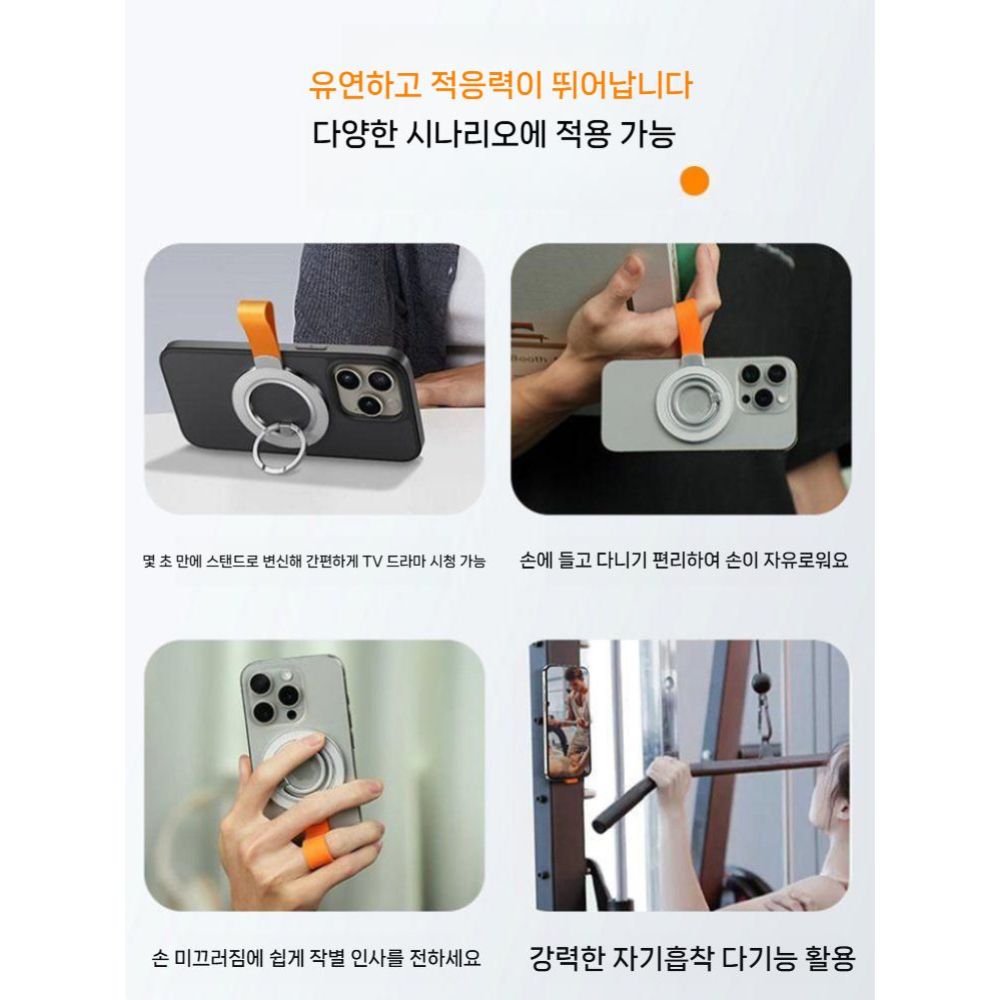 유연하고 적응력이 뛰어납니다
다양한 시나리오에 적용 가능

몇 초 만에 스탠드로 변신해 간편하게 TV 드라마 시청 가능

손에 들고 다니기 편리하여 손이 자유로워요

손 미끄러짐에 쉽게 작별 인사를 전하세요

강력한 자기흡착 다기능 활용