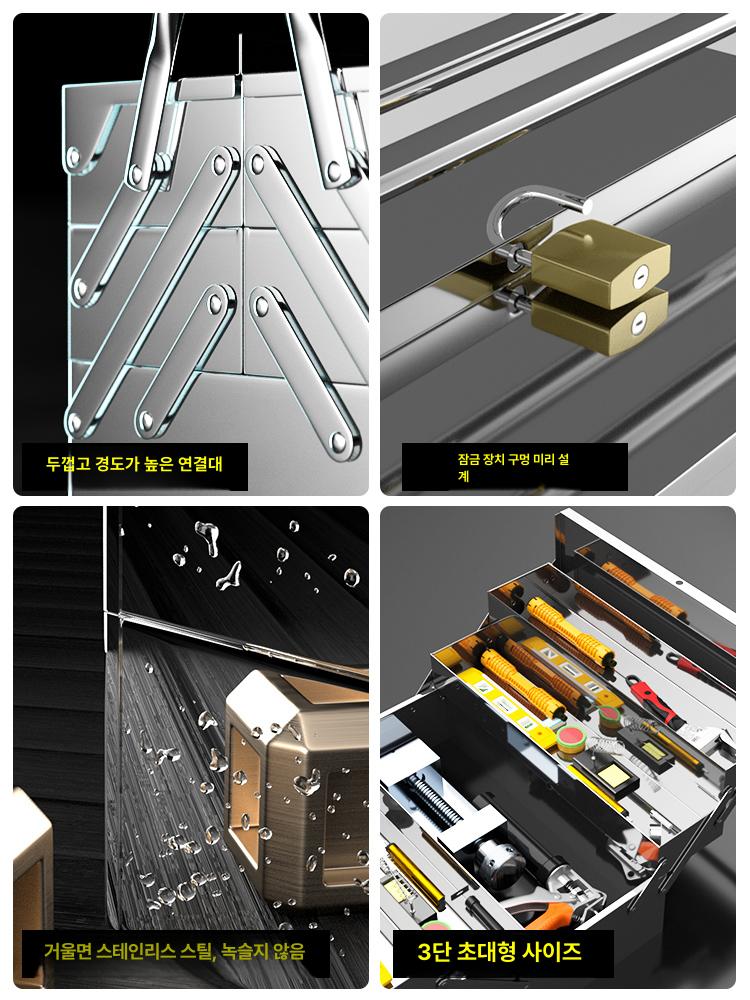 두껍고 경도가 높은 연결대

잠금 장치 구멍 미리 설계

거울면 스테인리스 스틸, 녹슬지 않음

3단 초대형 사이즈