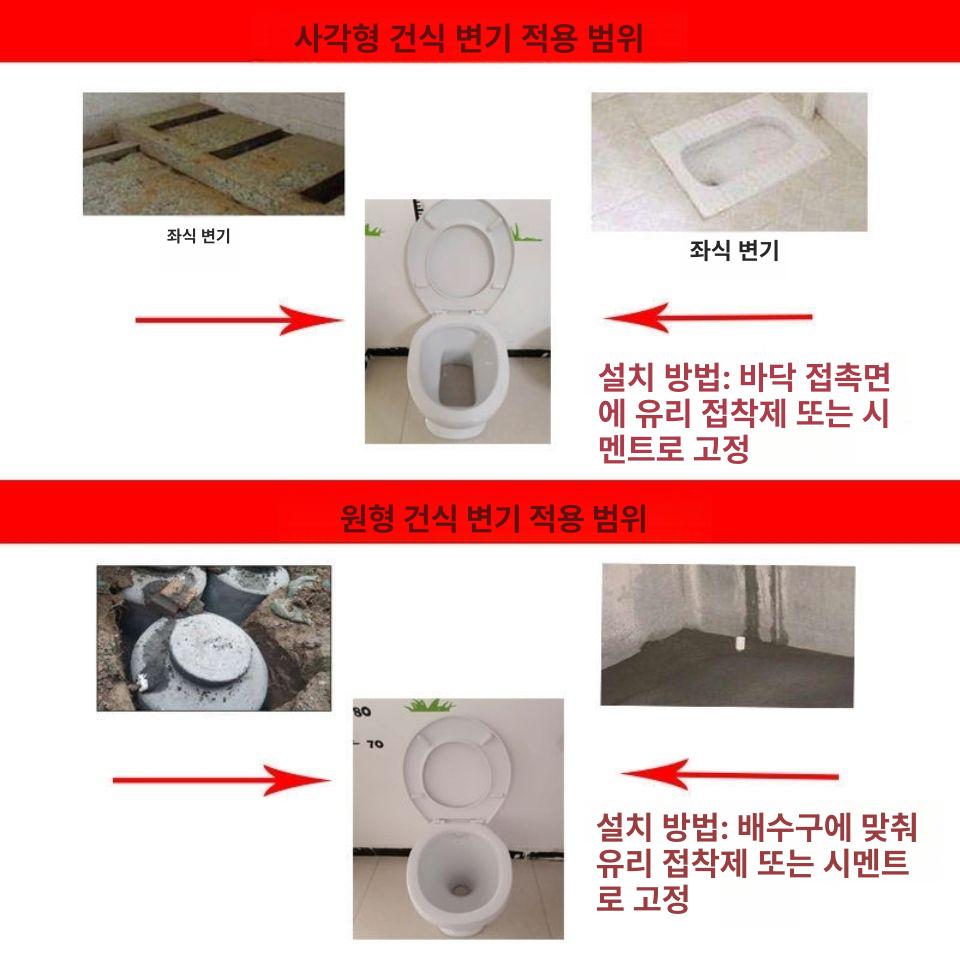 사각형 건식 변기 적용 범위

좌식 변기

좌식 변기

설치 방법: 바닥 접촉면에 유리 접착제 또는 시멘트로 고정

원형 건식 변기 적용 범위

80

70

설치 방법: 배수구에 맞춰 유리 접착제 또는 시멘트로 고정