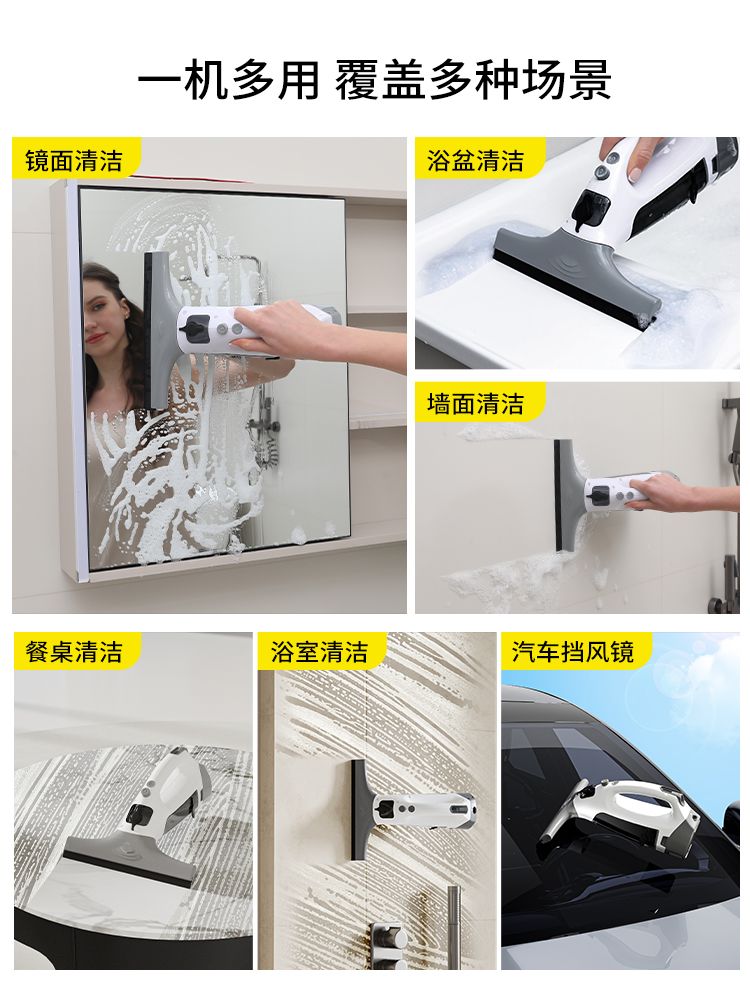 一机多用 覆盖多种场景

镜面清洁

浴盆清洁

墙面清洁

餐桌清洁

浴室清洁

汽车挡风镜