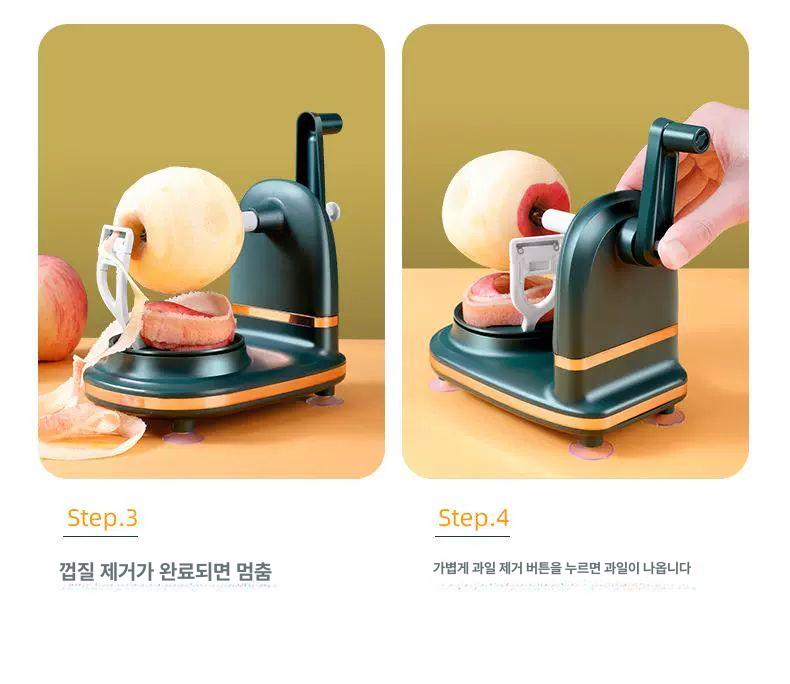 Step.3

껍질 제거가 완료되면 멈춤

Step.4

가볍게 과일 제거 버튼을 누르면 과일이 나옵니다