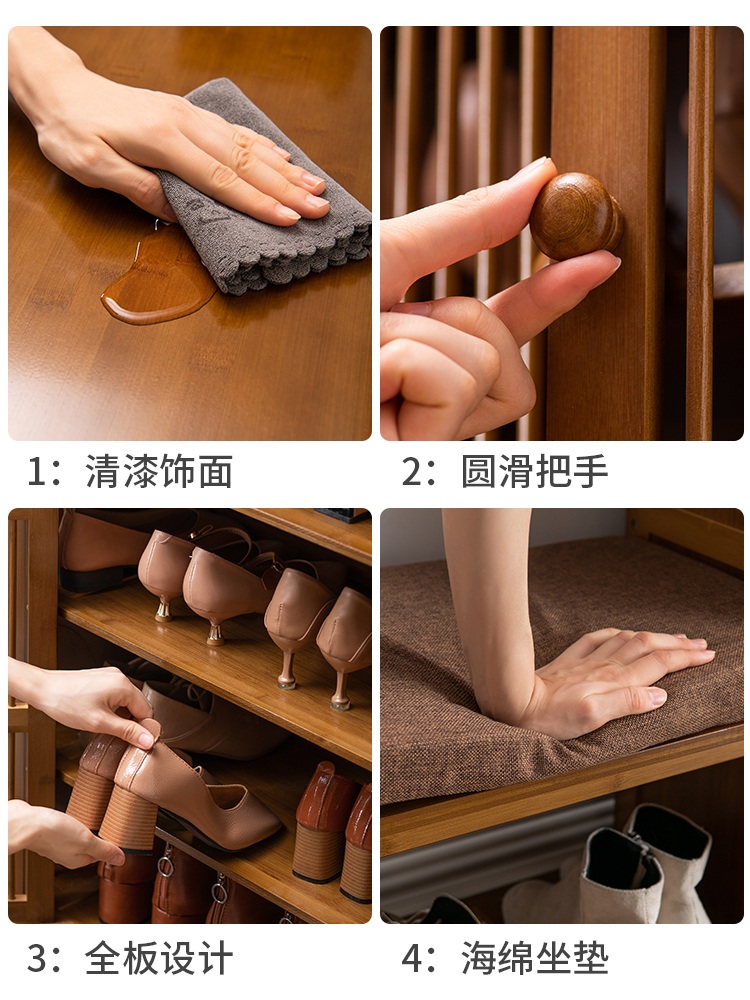 1：清漆饰面

2：圆滑把手

3：全板设计

4：海绵坐垫