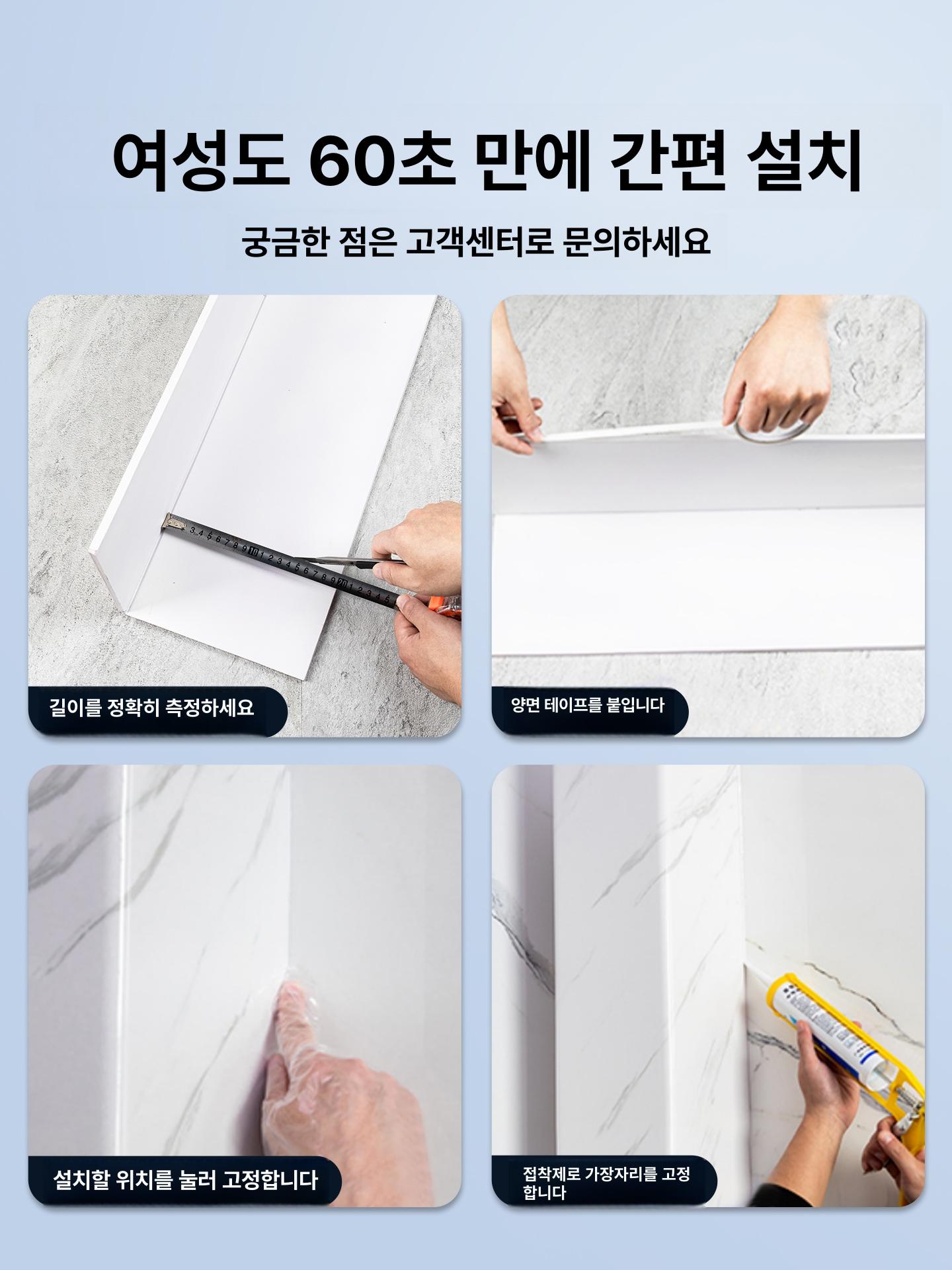 여성도 60초 만에 간편 설치

궁금한 점은 고객센터로 문의하세요

길이를 정확히 측정하세요

양면 테이프를 붙입니다

설치할 위치를 눌러 고정합니다

접착제로 가장자리를 고정합니다