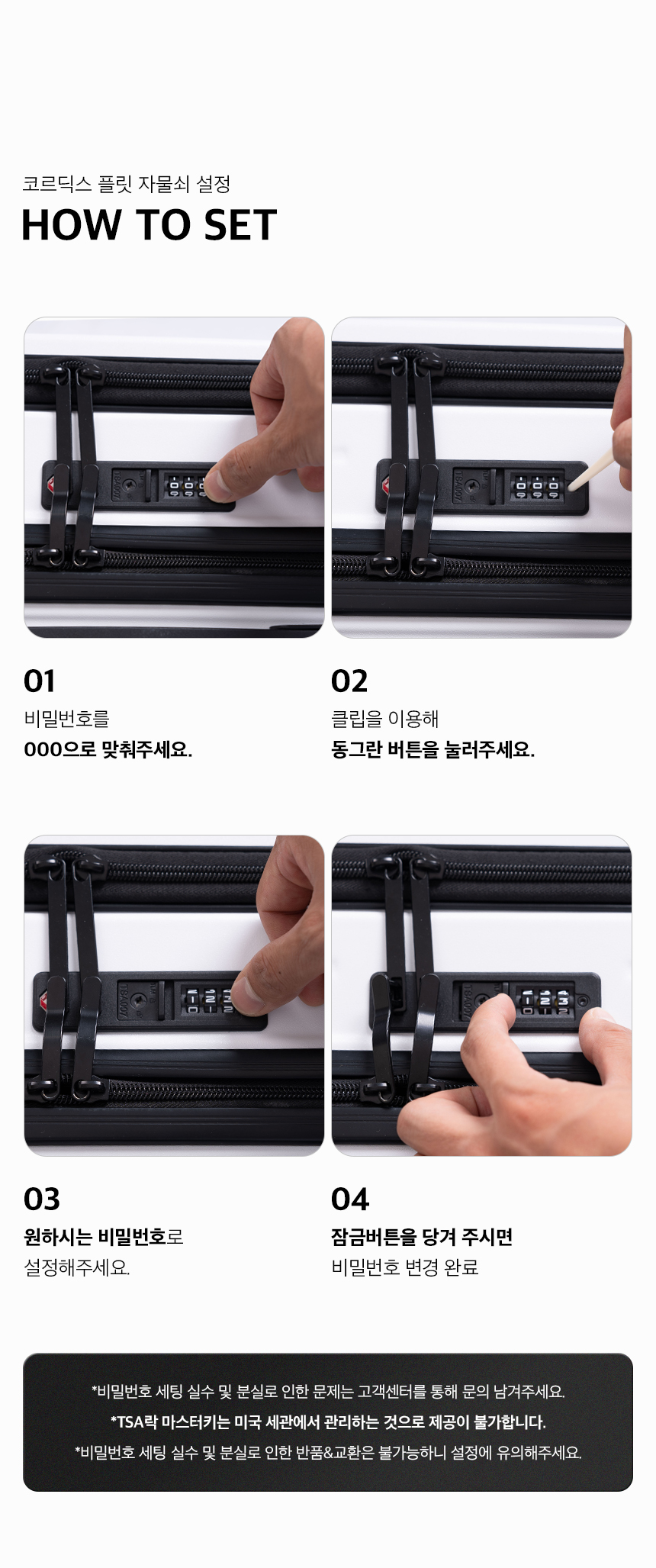 코르딕스 플릿 자물쇠 설정
HOW TO SET

01
비밀번호를
000으로 맞춰주세요.

02
클립을 이용해
동그란 버튼을 눌러주세요.

03
원하시는 비밀번호로
설정해주세요.

04
잠금버튼을 당겨 주시면
비밀번호 변경 완료

*비밀번호 세팅 실수 및 분실로 인한 문제는 고객센터를 통해 문의 남겨주세요.
*TSA락 마스터키는 미국 세관에서 관리하는 것으로 제공이 불가합니다.
*비밀번호 세팅 실수 및 분실로 인한 반품&교환은 불가능하니 설정에 유의해주세요.