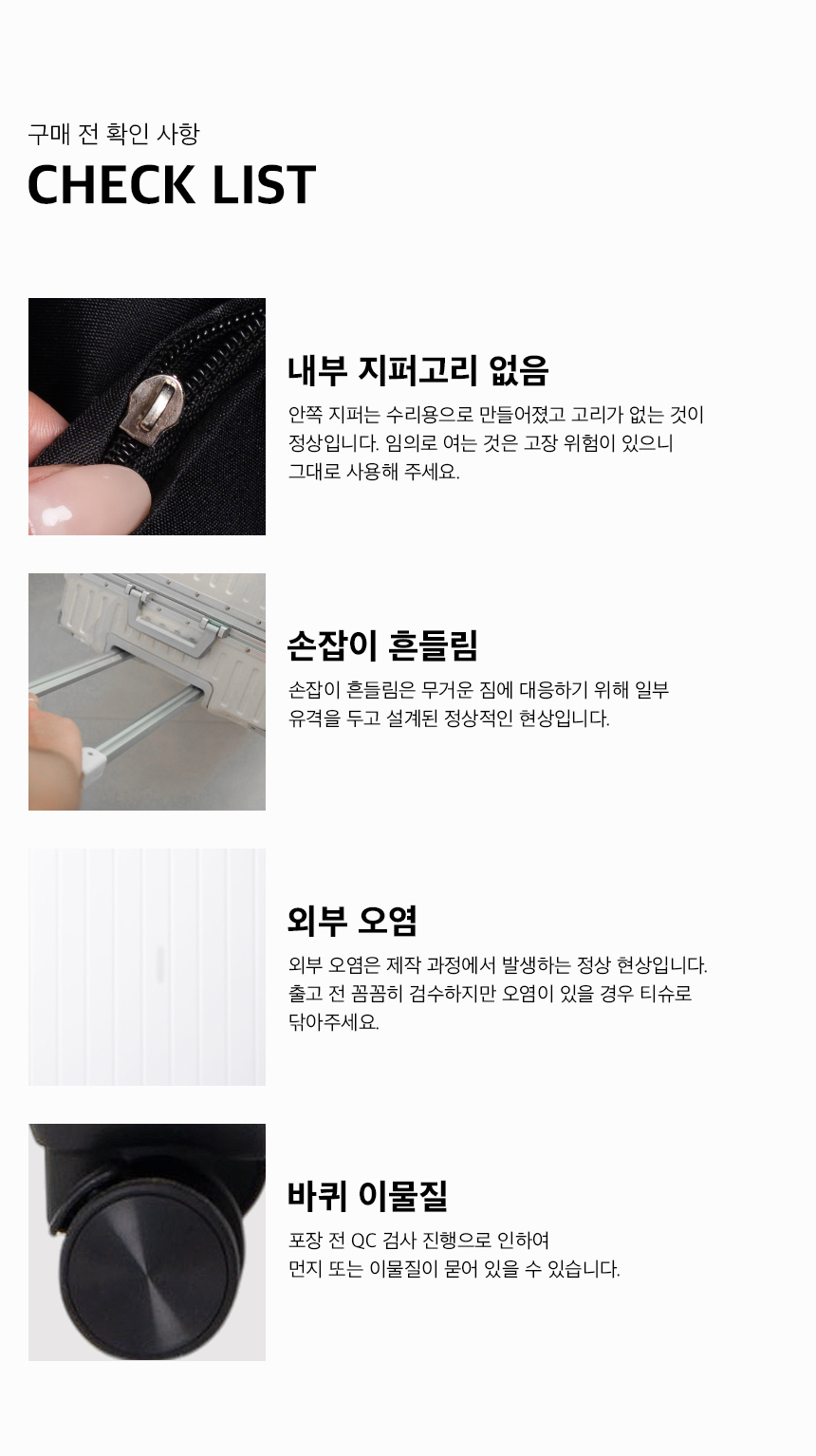 구매 전 확인 사항

CHECK LIST

내부 지퍼고리 없음

안쪽 지퍼는 수리용으로 만들어졌고 고리가 없는 것이 정상입니다. 임의로 여는 것은 고장 위험이 있으니 그대로 사용해 주세요.

손잡이 흔들림

손잡이 흔들림은 무거운 짐에 대응하기 위해 일부 유격을 두고 설계된 정상적인 현상입니다.

외부 오염

외부 오염은 제작 과정에서 발생하는 정상 현상입니다. 출고 전 꼼꼼히 검수하지만 오염이 있을 경우 티슈로 닦아주세요.

바퀴 이물질

포장 전 QC 검사 진행으로 인하여
먼지 또는 이물질이 묻어 있을 수 있습니다.