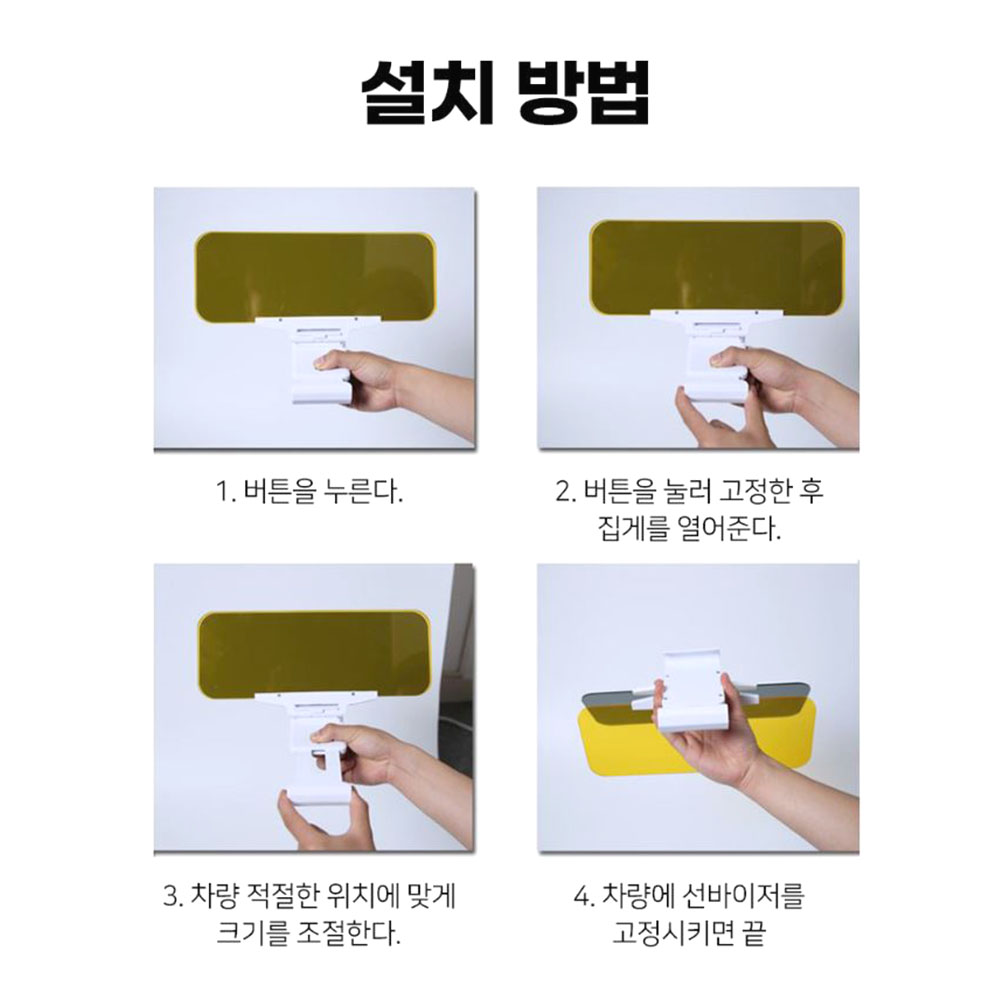 설치 방법

1. 버튼을 누른다.

2. 버튼을 눌러 고정한 후 집게를 열어준다.

3. 차량 적절한 위치에 맞게 크기를 조절한다.

4. 차량에 선바이저를 고정시키면 끝