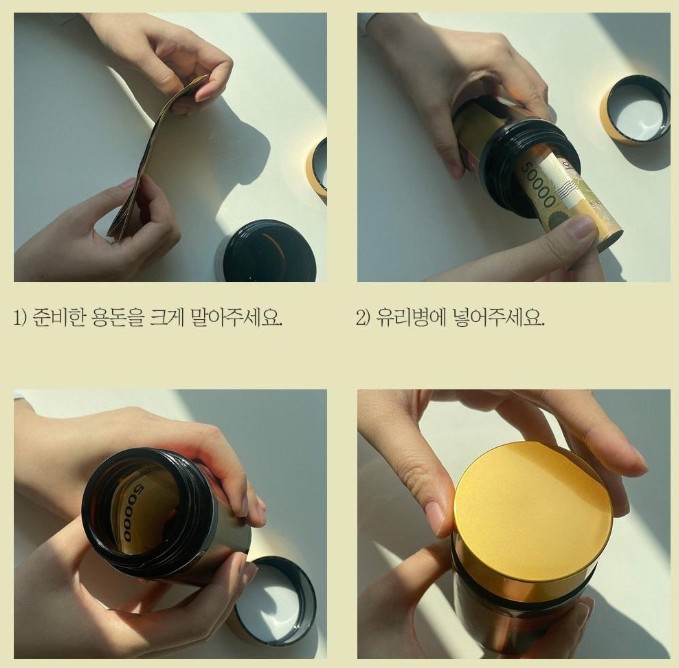 50000

1) 준비한 용돈을 크게 말아주세요.

2) 유리병에 넣어주세요.

50000