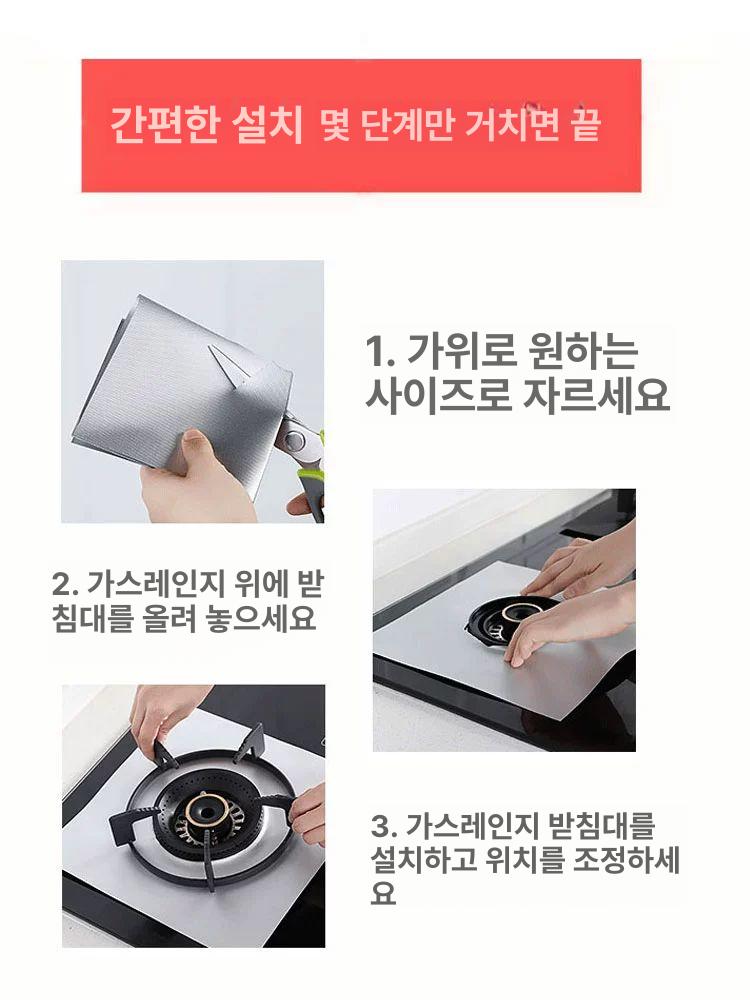 간편한 설치 몇 단계만 거치면 끝

1. 가위로 원하는 사이즈로 자르세요

2. 가스레인지 위에 받침대를 올려 놓으세요

3. 가스레인지 받침대를 설치하고 위치를 조정하세요