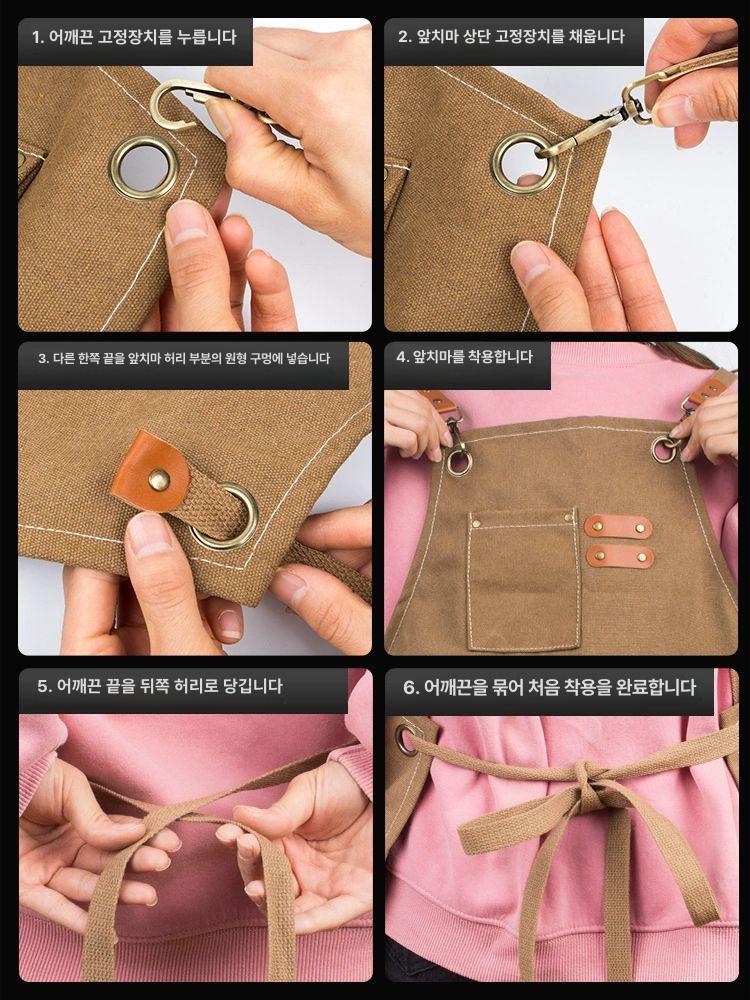 1. 어깨끈 고정장치를 누릅니다

2. 앞치마 상단 고정장치를 채웁니다

3. 다른 한쪽 끝을 앞치마 허리 부분의 원형 구멍에 넣습니다

4. 앞치마를 착용합니다

5. 어깨끈 끝을 뒤쪽 허리로 당깁니다

6. 어깨끈을 묶어 처음 착용을 완료합니다