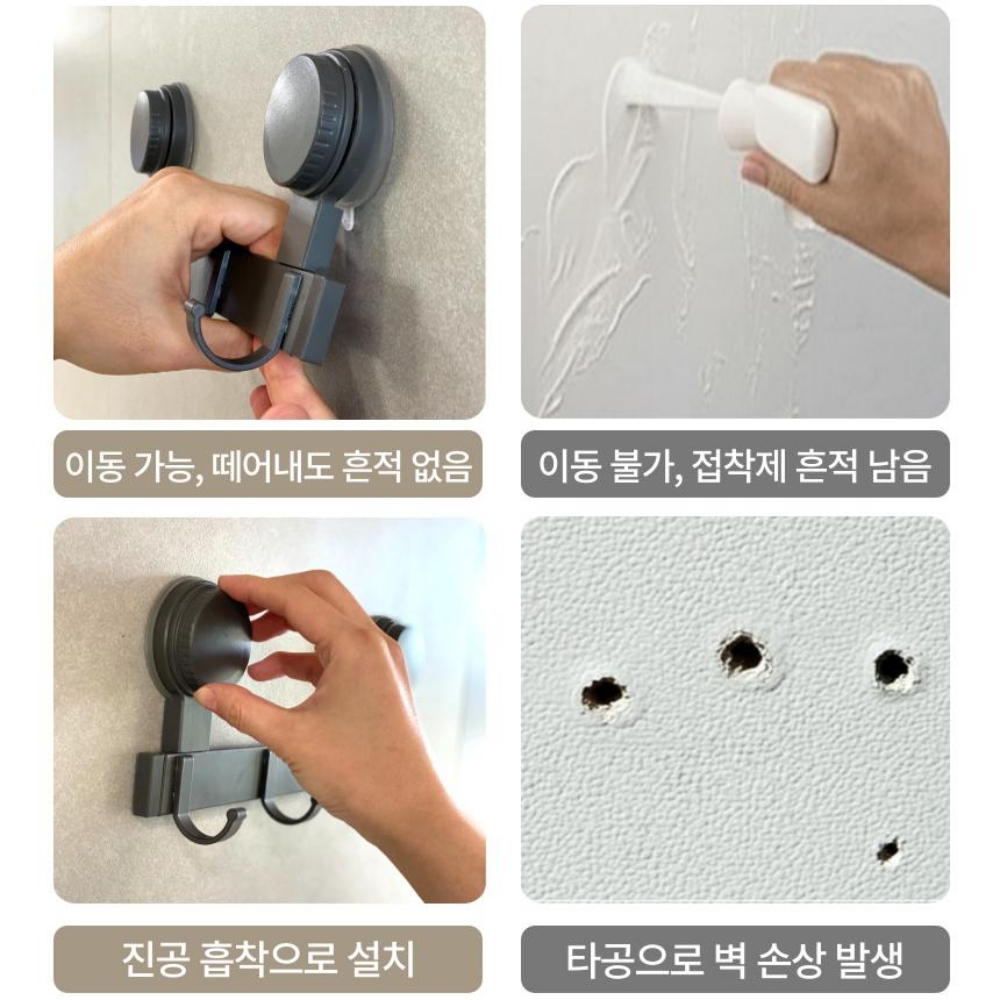 이동 가능, 떼어내도 흔적 없음

이동 불가, 접착제 흔적 남음

진공 흡착으로 설치

타공으로 벽 손상 발생