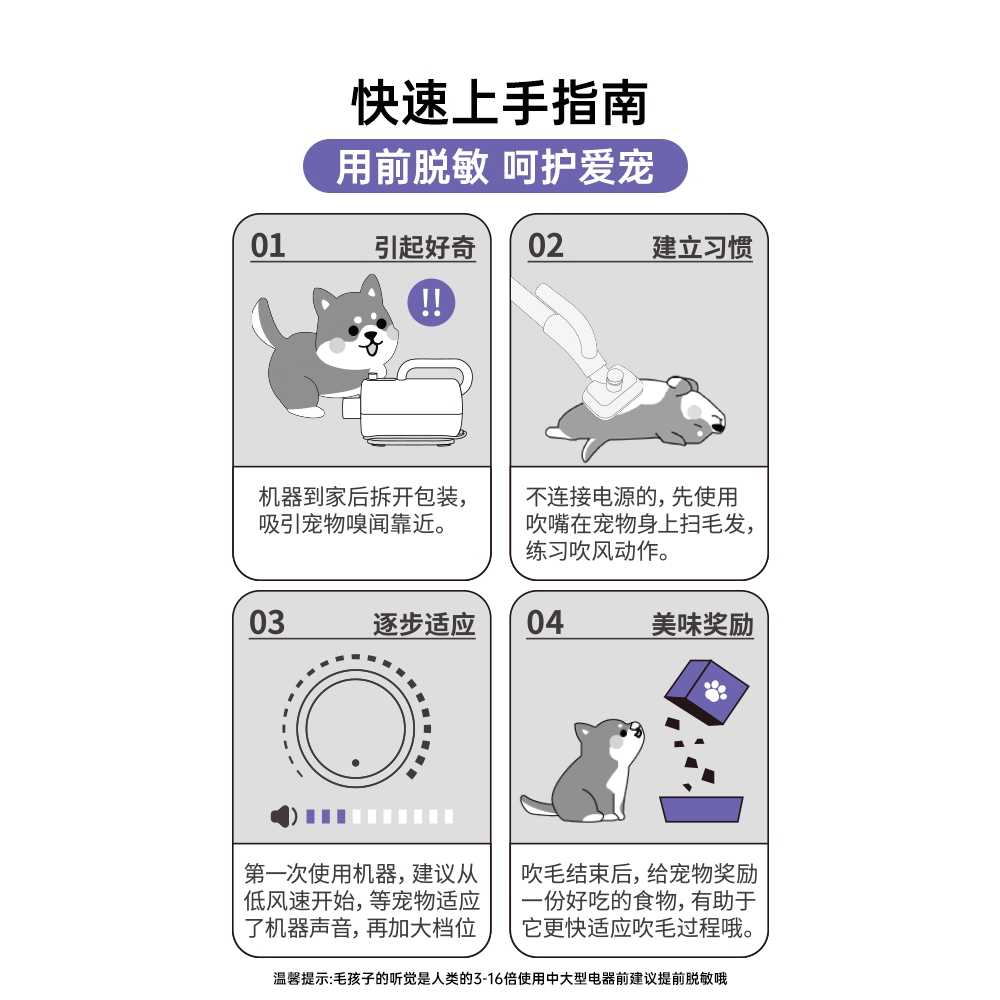 快速上手指南

用前脱敏 呵护爱宠

01 引起好奇

!!

机器到家后拆开包装，吸引宠物嗅闻靠近。

02 建立习惯

不连接电源的，先使用吹嘴在宠物身上扫毛发，练习吹风动作。

03 逐步适应

第一次使用机器，建议从低风速开始，等宠物适应了机器声音，再加大档位

04 美味奖励

吹毛结束后，给宠物奖励一份好吃的食物，有助于它更快适应吹毛过程哦。

温馨提示:毛孩子的听觉是人类的3-16倍使用中大型电器前建议提前脱敏哦