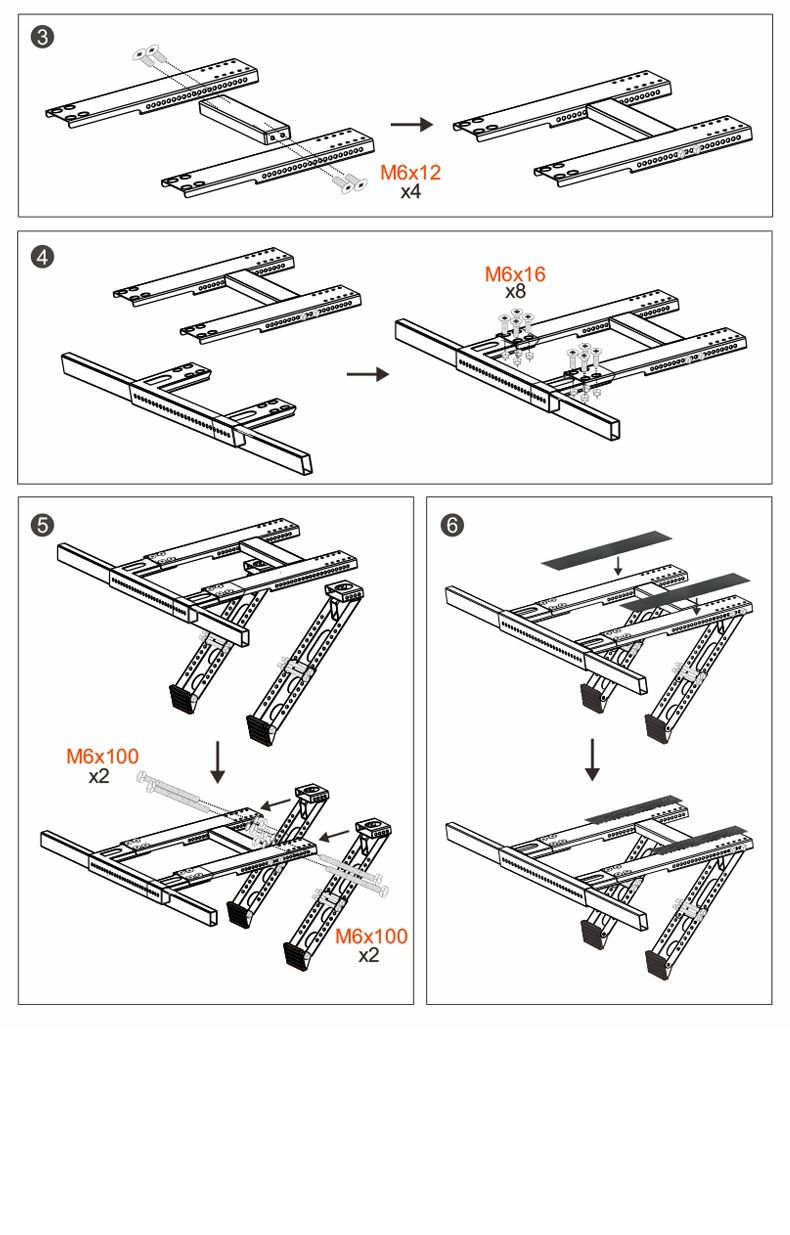 3

M6x12
x4

4

M6x16
x8

5

M6x100
x2

M6x100
x2

6