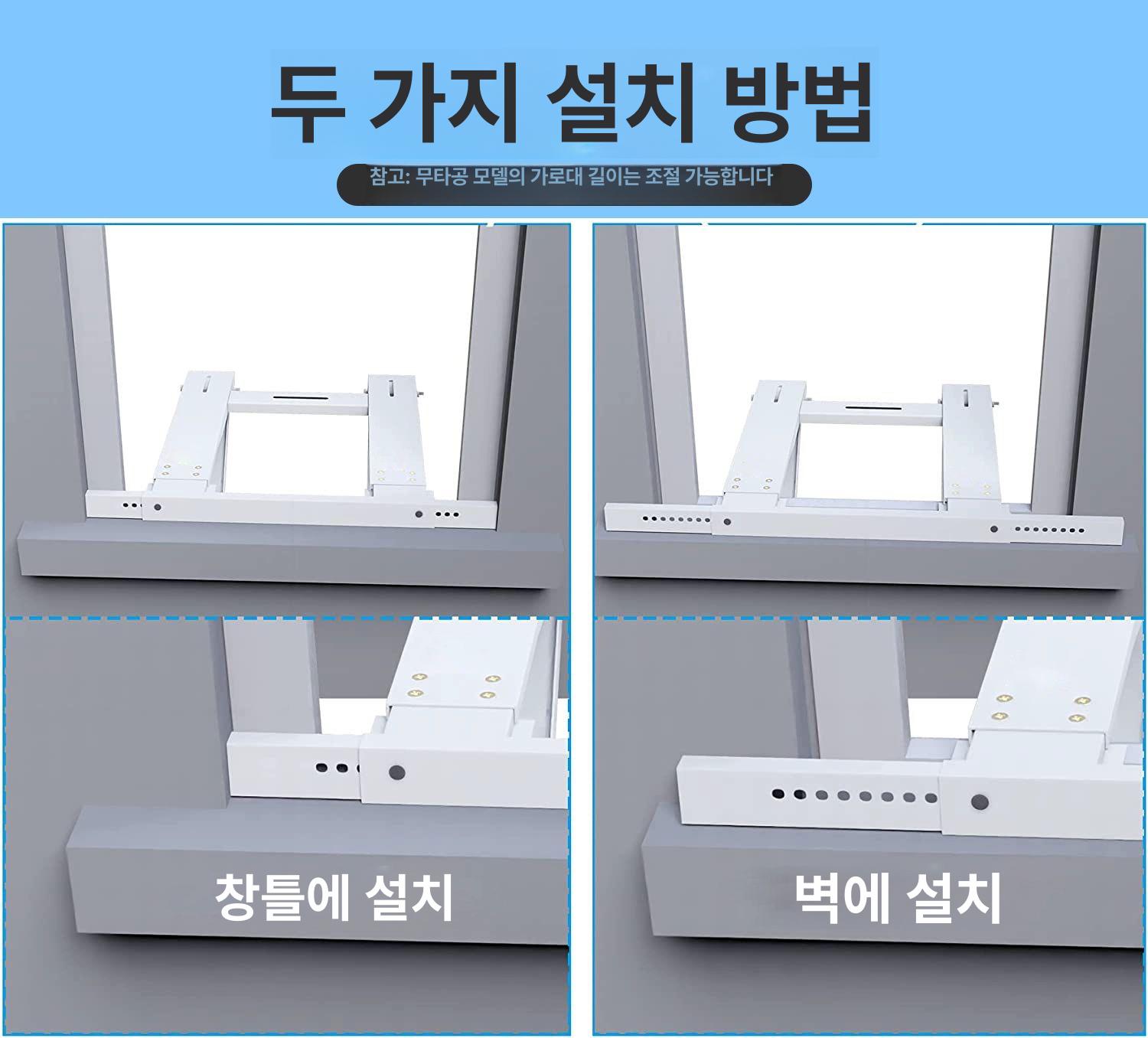 두 가지 설치 방법

참고: 무타공 모델의 가로대 길이는 조절 가능합니다

창틀에 설치

벽에 설치