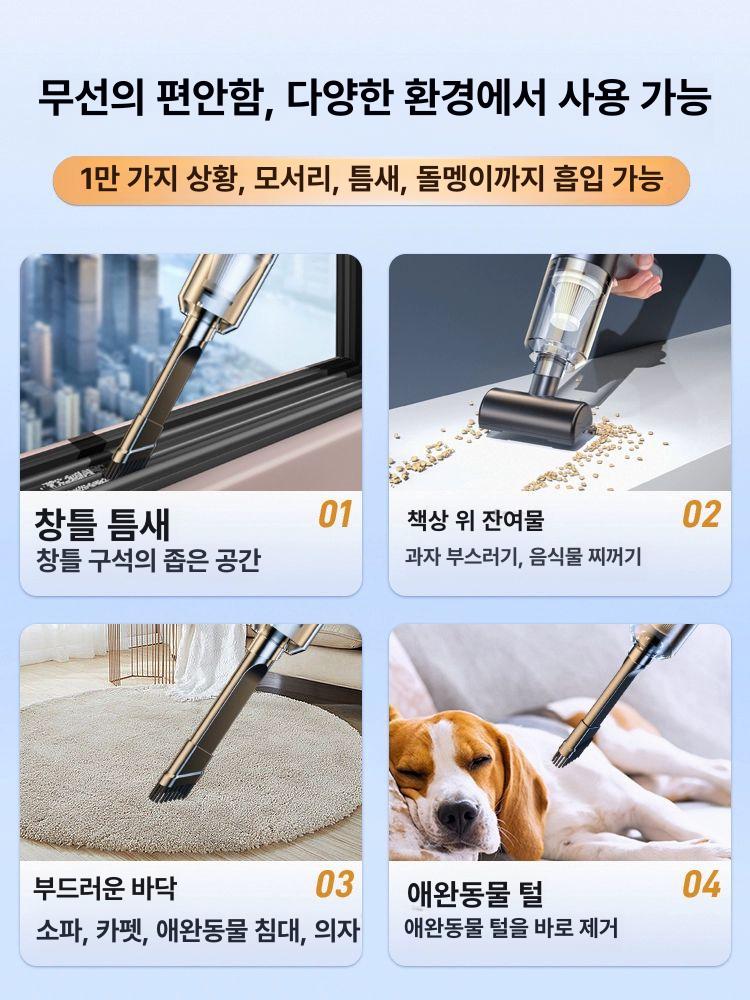 무선의 편안함, 다양한 환경에서 사용 가능

1만 가지 상황, 모서리, 틈새, 돌멩이까지 흡입 가능

창틀 틈새
01
창틀 구석의 좁은 공간

책상 위 잔여물
02
과자 부스러기, 음식물 찌꺼기

부드러운 바닥
03
소파, 카펫, 애완동물 침대, 의자

애완동물 털
04
애완동물 털을 바로 제거