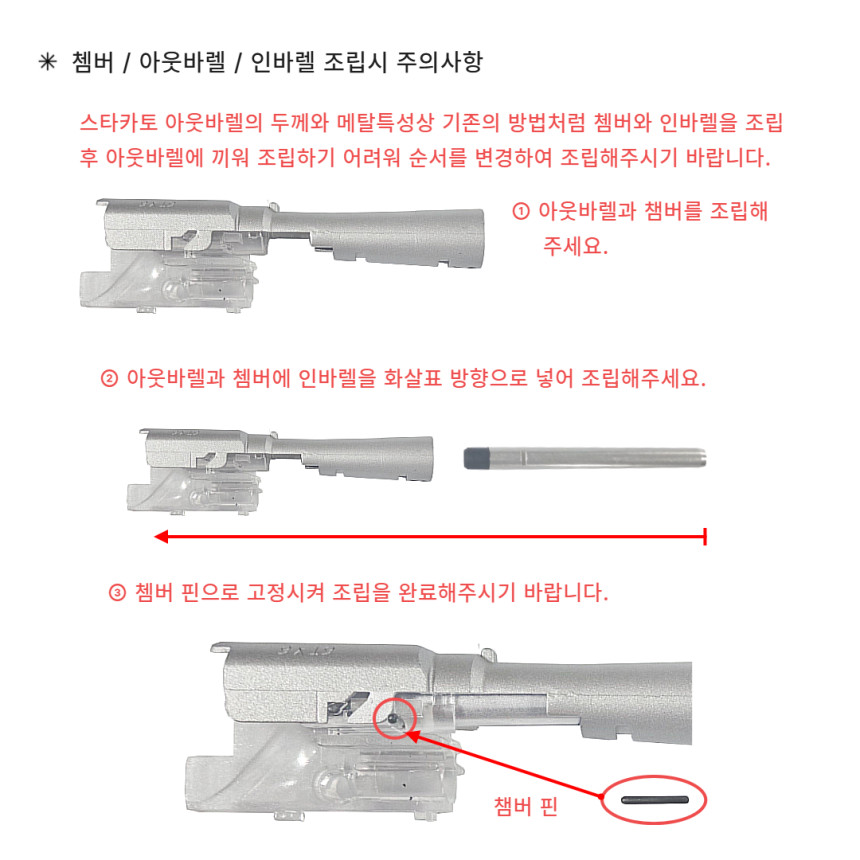 ✳ 쳄버 / 아웃바렐 / 인바렐 조립시 주의사항

스타카토 아웃바렐의 두께와 메탈특성상 기존의 방법처럼 쳄버와 인바렐을 조립 후 아웃바렐에 끼워 조립하기 어려워 순서를 변경하여 조립해주시기 바랍니다.

① 아웃바렐과 챔버를 조립해 주세요.

② 아웃바렐과 쳄버에 인바렐을 화살표 방향으로 넣어 조립해주세요.

③ 쳄버 핀으로 고정시켜 조립을 완료해주시기 바랍니다.

챔버 핀