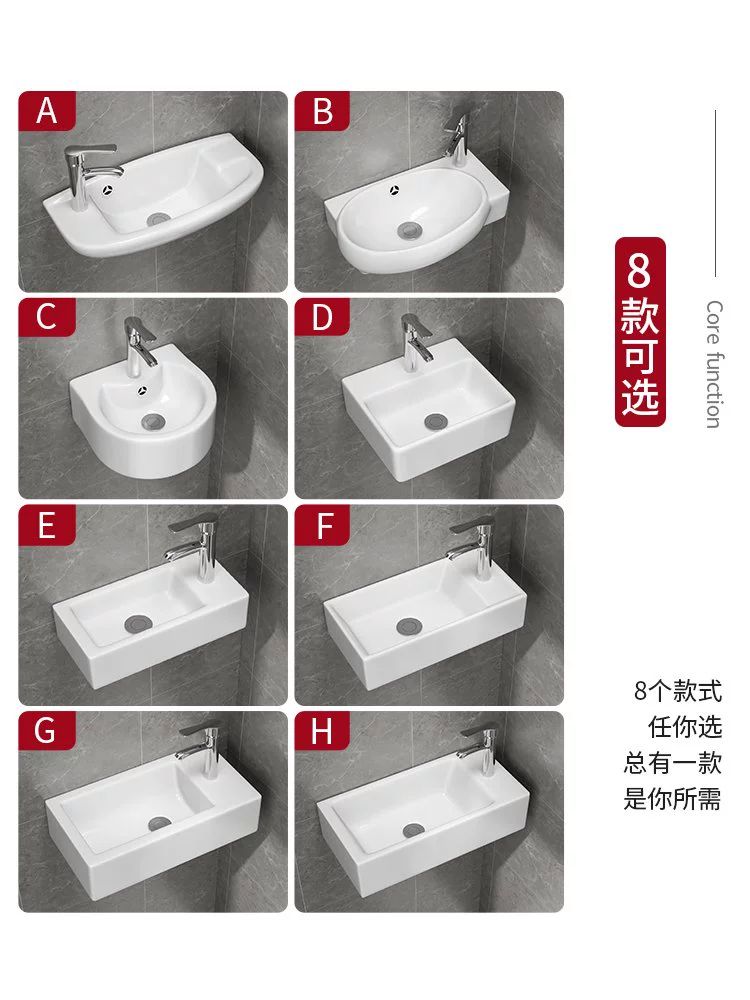 A

B

C

D

E

F

G

H

8款可选

Core function

8个款式
任你选
总有一款
是你所需