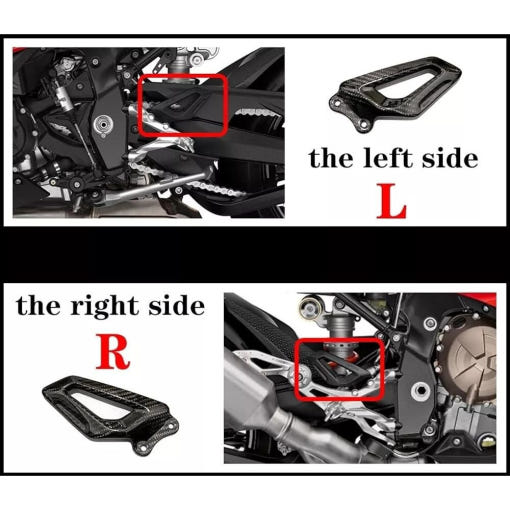 the left side

L

the right side

R