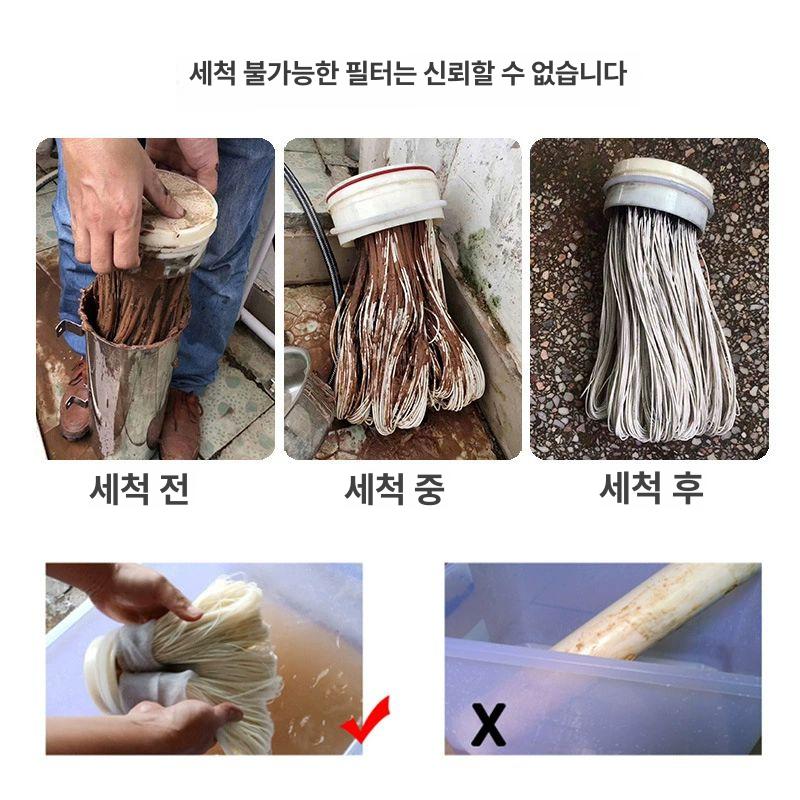 세척 불가능한 필터는 신뢰할 수 없습니다

세척 전

세척 중

세척 후

X