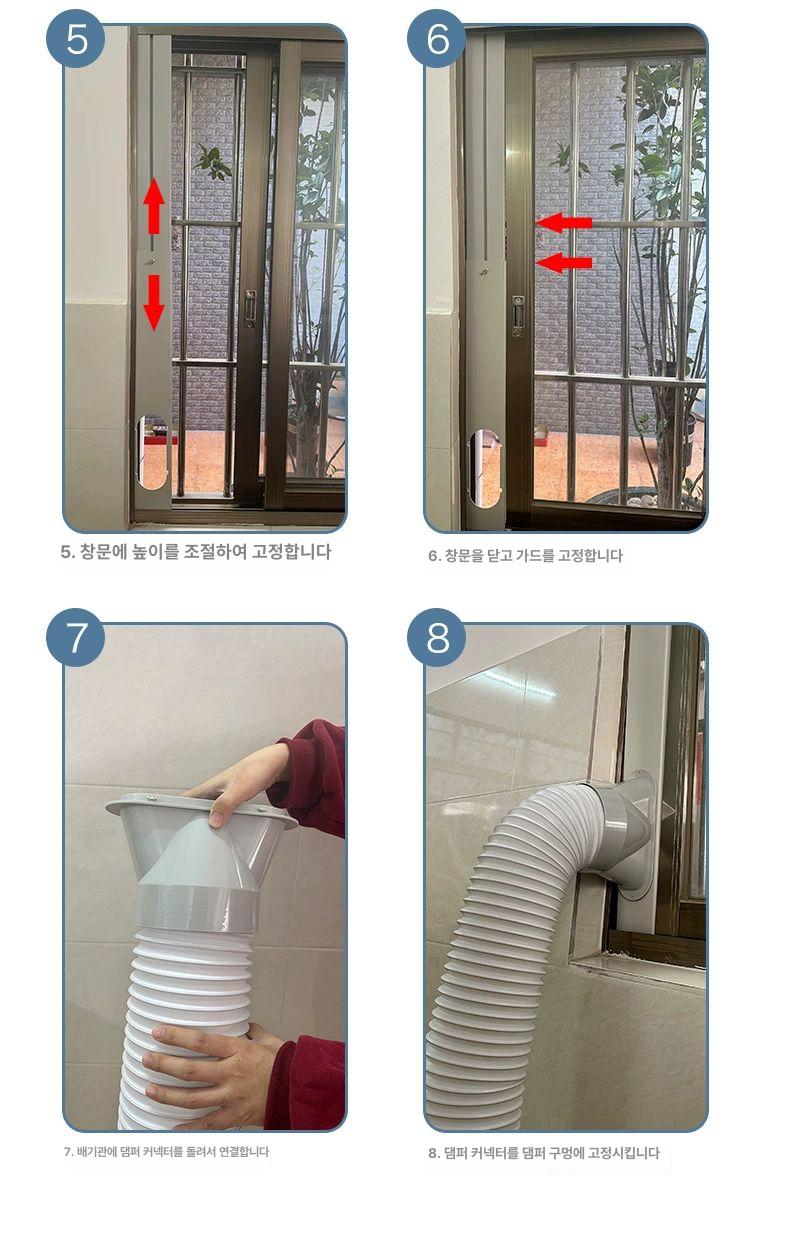 5

5. 창문에 높이를 조절하여 고정합니다

6

6. 창문을 닫고 가드를 고정합니다

7

7. 배기관에 댐퍼 커넥터를 돌려서 연결합니다

8

8. 댐퍼 커넥터를 댐퍼 구멍에 고정시킵니다