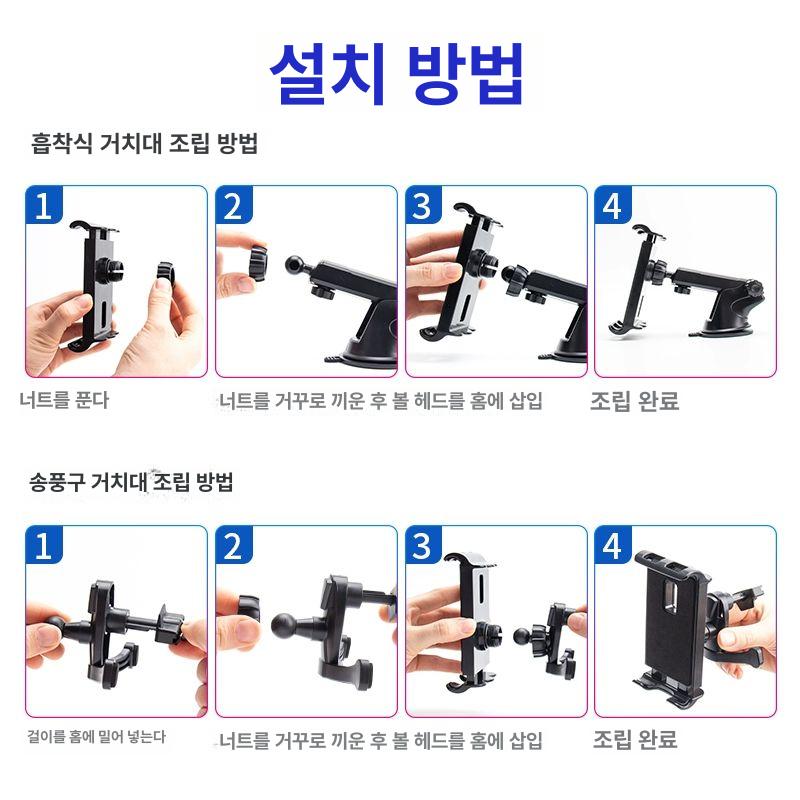 설치 방법

흡착식 거치대 조립 방법

1

2

3

4

너트를 푼다

너트를 거꾸로 끼운 후 볼 헤드를 홈에 삽입

조립 완료

송풍구 거치대 조립 방법

1

2

3

4

걸이를 홈에 밀어 넣는다

너트를 거꾸로 끼운 후 볼 헤드를 홈에 삽입

조립 완료