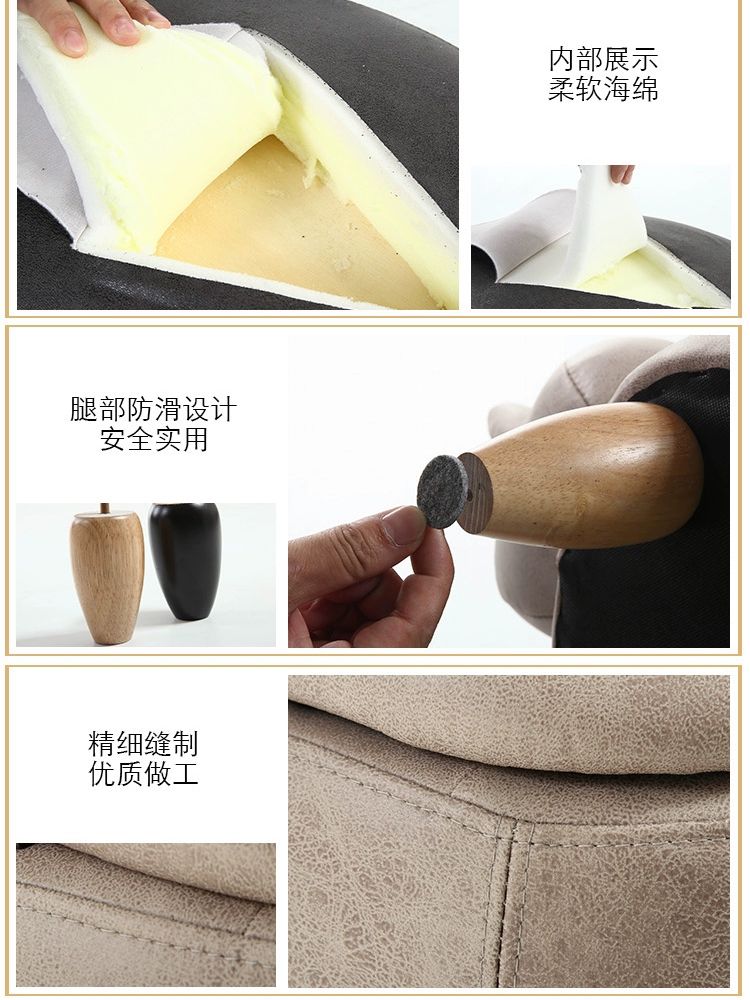 内部展示
柔软海绵

腿部防滑设计
安全实用

精细缝制
优质做工