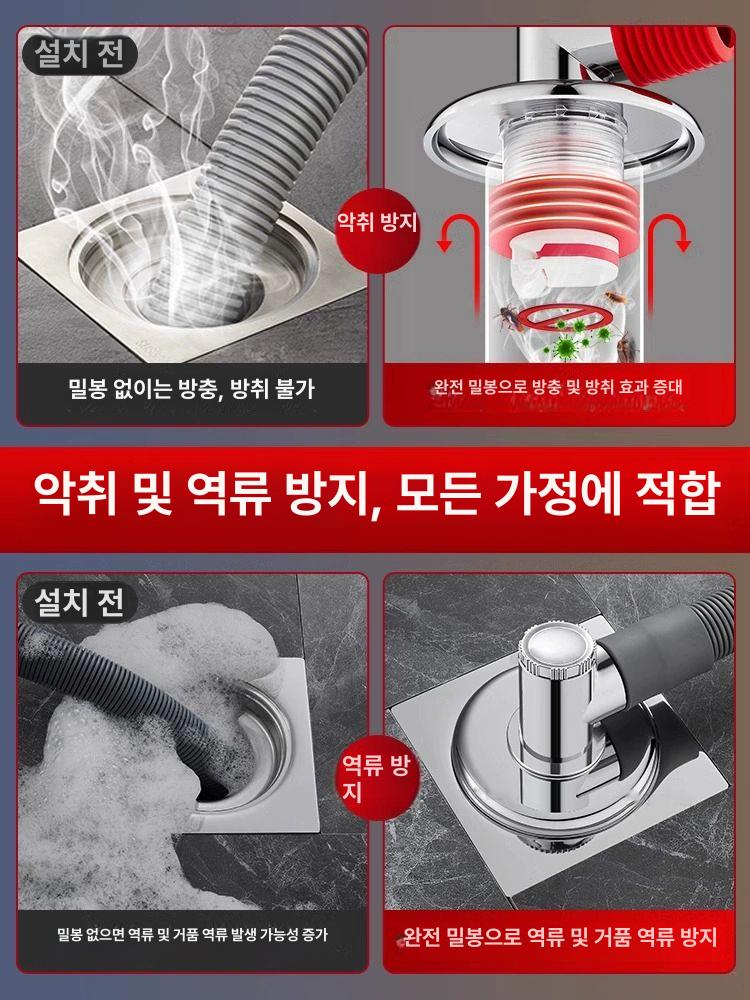 설치 전

악취 방지

밀봉 없이는 방충, 방취 불가

완전 밀봉으로 방충 및 방취 효과 증대

악취 및 역류 방지, 모든 가정에 적합

설치 전

역류 방지

밀봉 없으면 역류 및 거품 역류 발생 가능성 증가

완전 밀봉으로 역류 및 거품 역류 방지