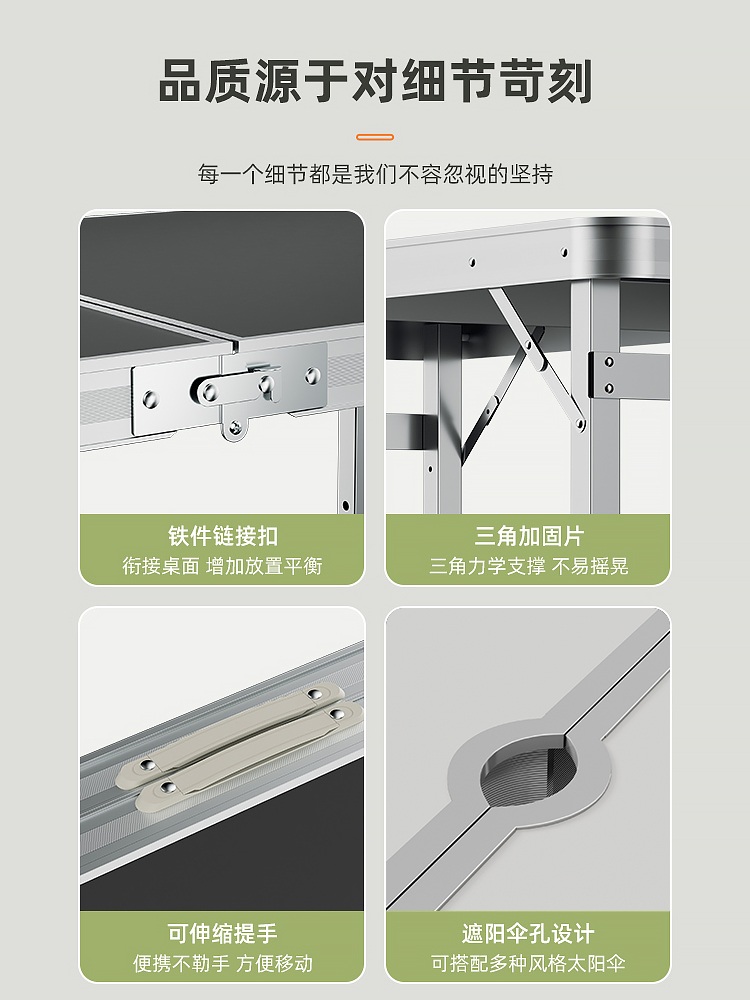 品质源于对细节苛刻

每一个细节都是我们不容忽视的坚持

铁件链接扣
衔接桌面 增加放置平衡

三角加固片
三角力学支撑 不易摇晃

可伸缩提手
便携不勒手 方便移动

遮阳伞孔设计
可搭配多种风格太阳伞