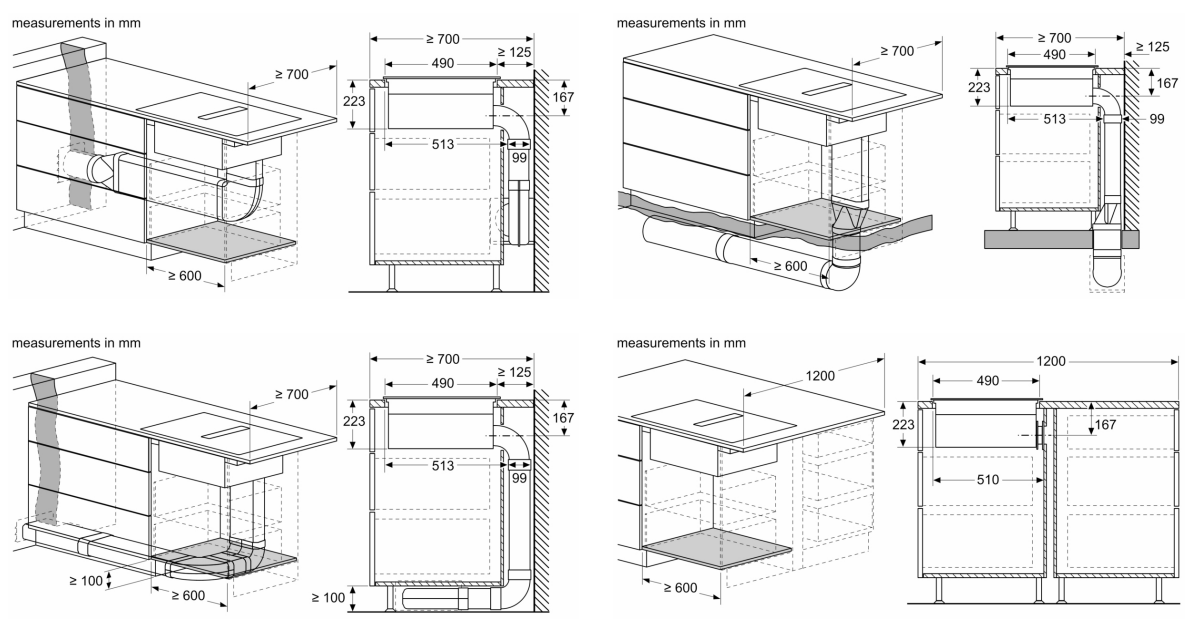 measurements in mm

≥ 700

≥ 600

≥ 700

490

≥ 125

223

167

513

99

measurements in mm

≥ 700

≥ 600

≥ 700

490

≥ 125

223

167

513

99

measurements in mm

≥ 700

≥ 100

≥ 600

≥ 700

490

≥ 125

223

167

513

99

≥ 100

measurements in mm

1200

≥ 600

1200

490

223

167

510