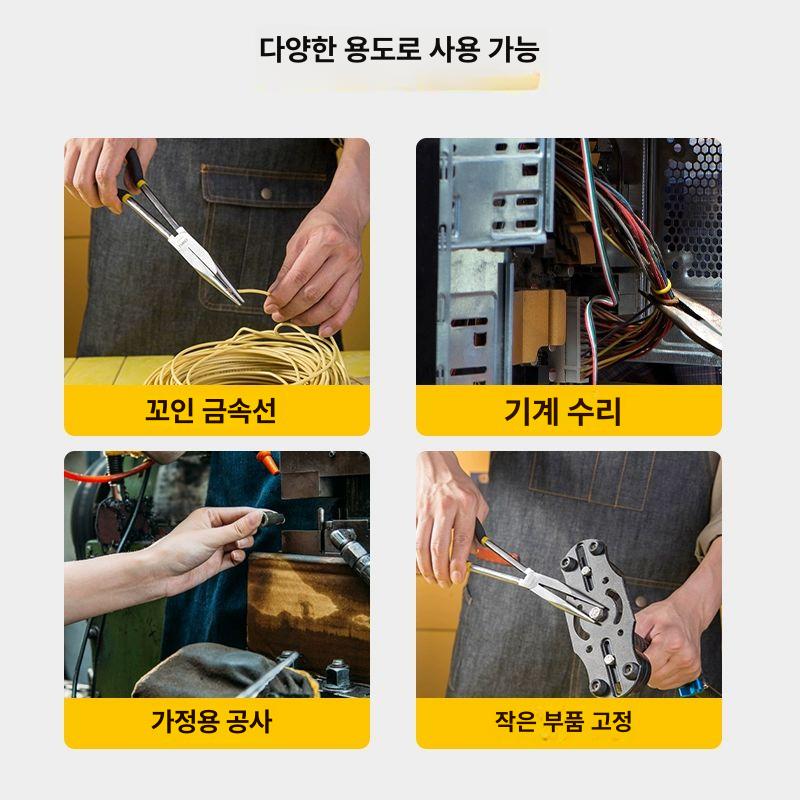 다양한 용도로 사용 가능

꼬인 금속선

기계 수리

가정용 공사

작은 부품 고정