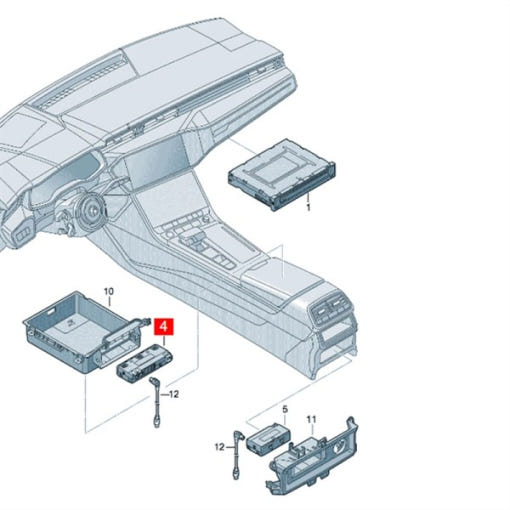 1
10
4
12
5
11
12