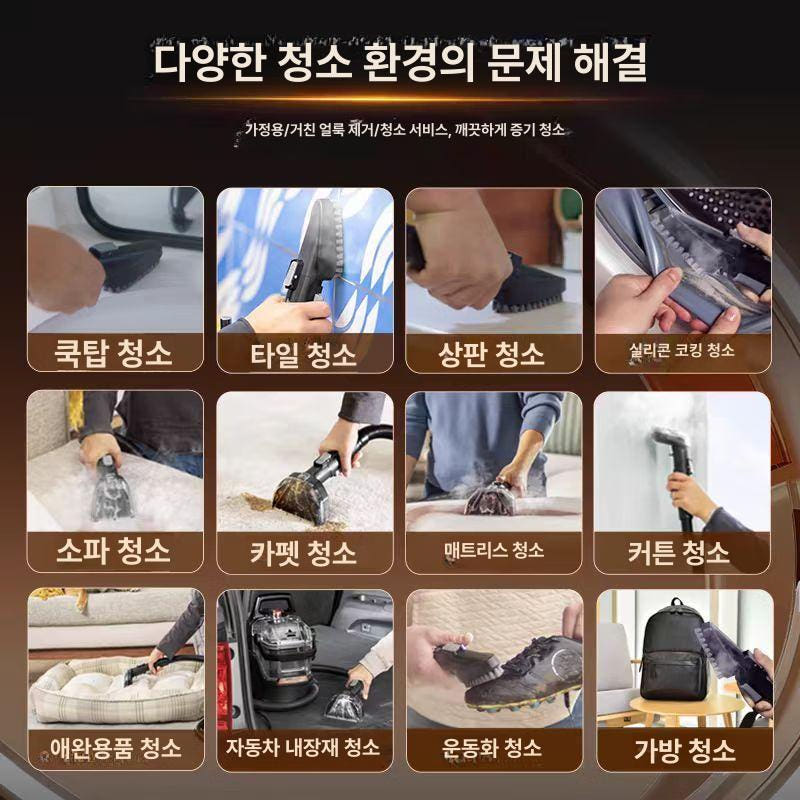 다양한 청소 환경의 문제 해결

가정용/거친 얼룩 제거/청소 서비스, 깨끗하게 증기 청소

쿡탑 청소

타일 청소

상판 청소

실리콘 코킹 청소

소파 청소

카펫 청소

매트리스 청소

커튼 청소

애완용품 청소

자동차 내장재 청소

운동화 청소

가방 청소