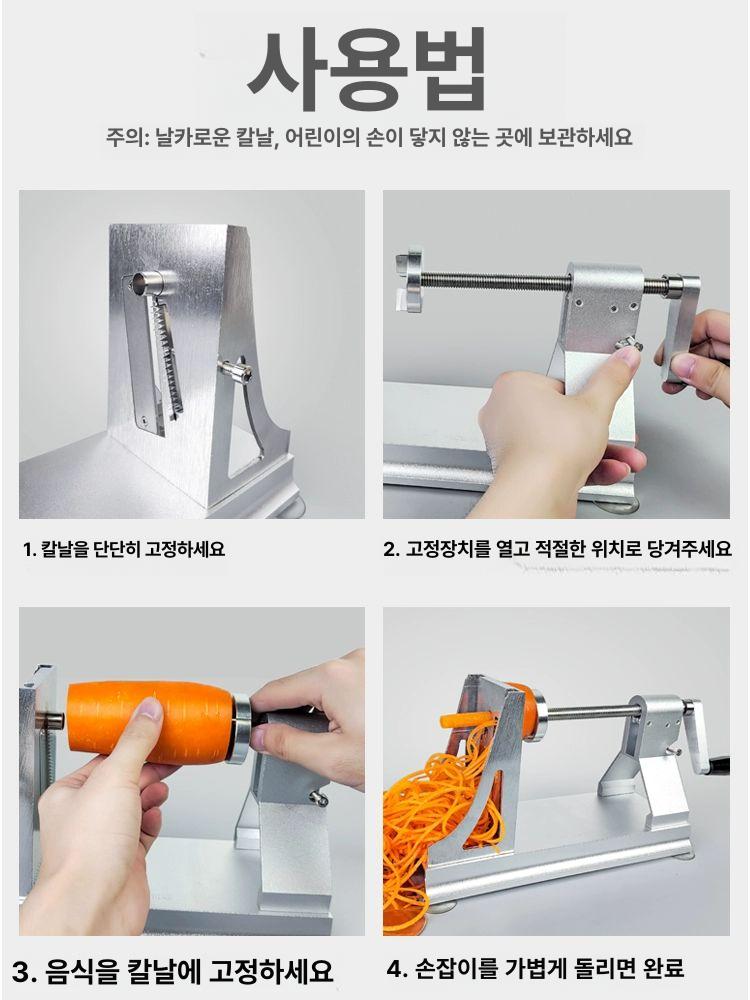 사용법

주의: 날카로운 칼날, 어린이의 손이 닿지 않는 곳에 보관하세요

1. 칼날을 단단히 고정하세요

2. 고정장치를 열고 적절한 위치로 당겨주세요

3. 음식을 칼날에 고정하세요

4. 손잡이를 가볍게 돌리면 완료