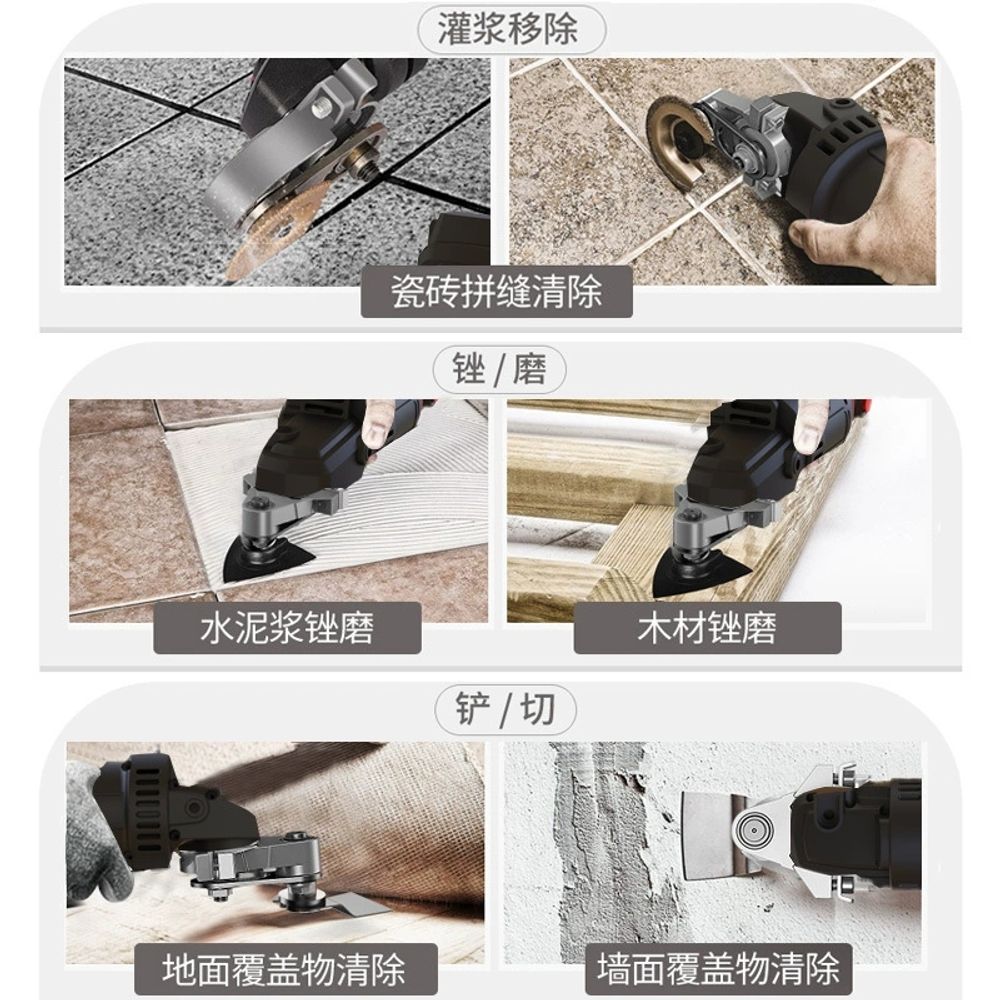 灌浆移除

瓷砖拼缝清除

锉 / 磨

水泥浆锉磨

木材锉磨

铲 / 切

地面覆盖物清除

墙面覆盖物清除