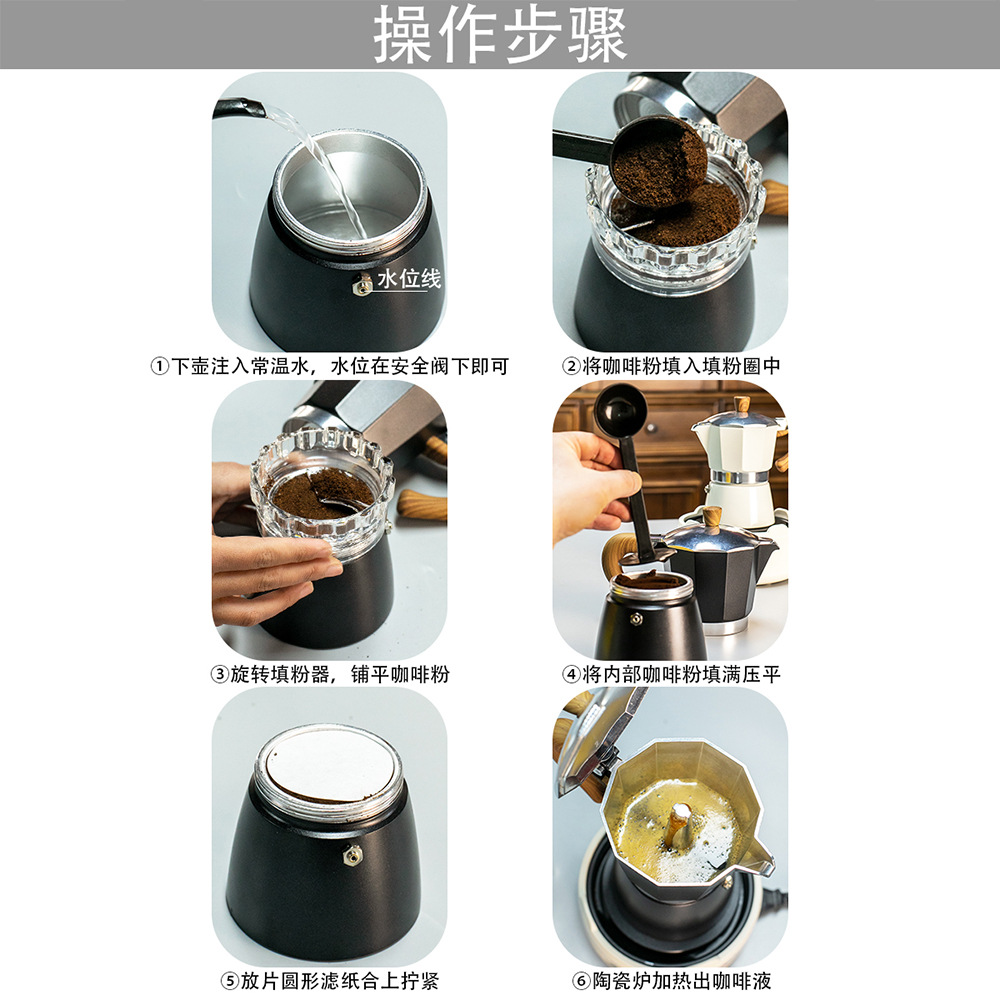 操作步骤

水位线

①下壶注入常温水，水位在安全阀下即可

②将咖啡粉填入填粉圈中

③旋转填粉器，铺平咖啡粉

④将内部咖啡粉填满压平

⑤放片圆形滤纸合上拧紧

⑥陶瓷炉加热出咖啡液