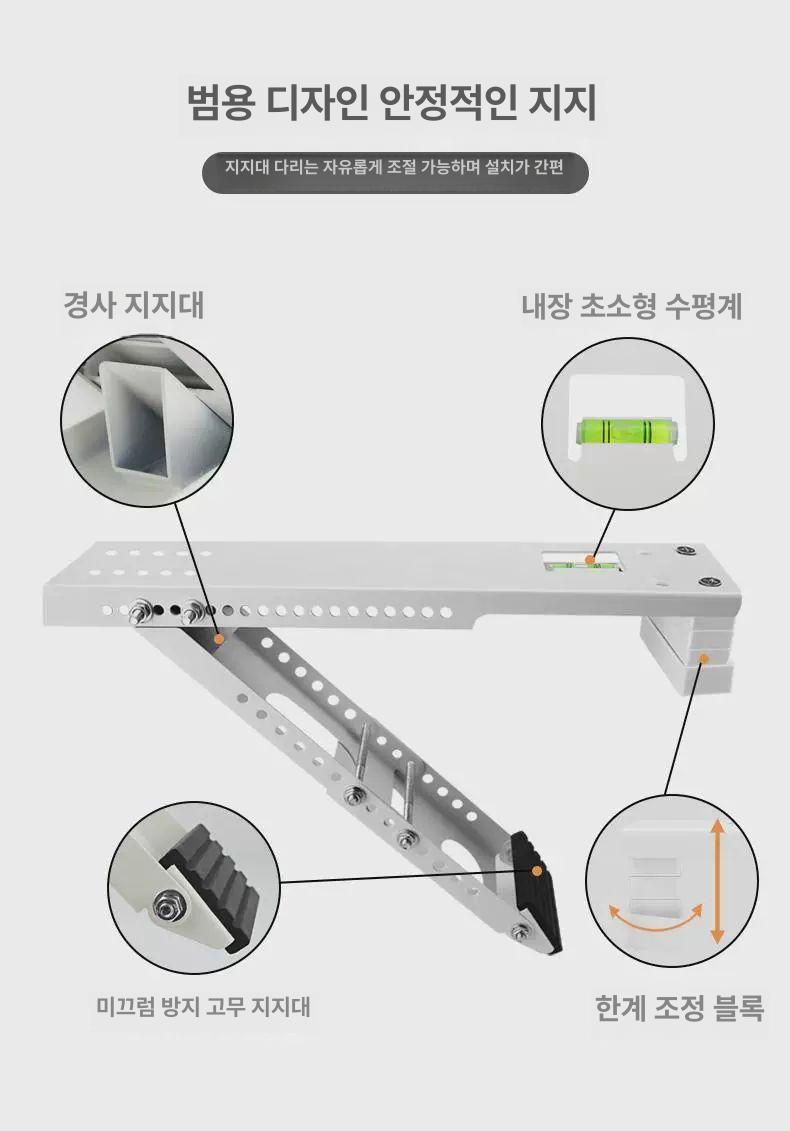 범용 디자인 안정적인 지지

지지대 다리는 자유롭게 조절 가능하며 설치가 간편

경사 지지대

내장 초소형 수평계

미끄럼 방지 고무 지지대

한계 조정 블록