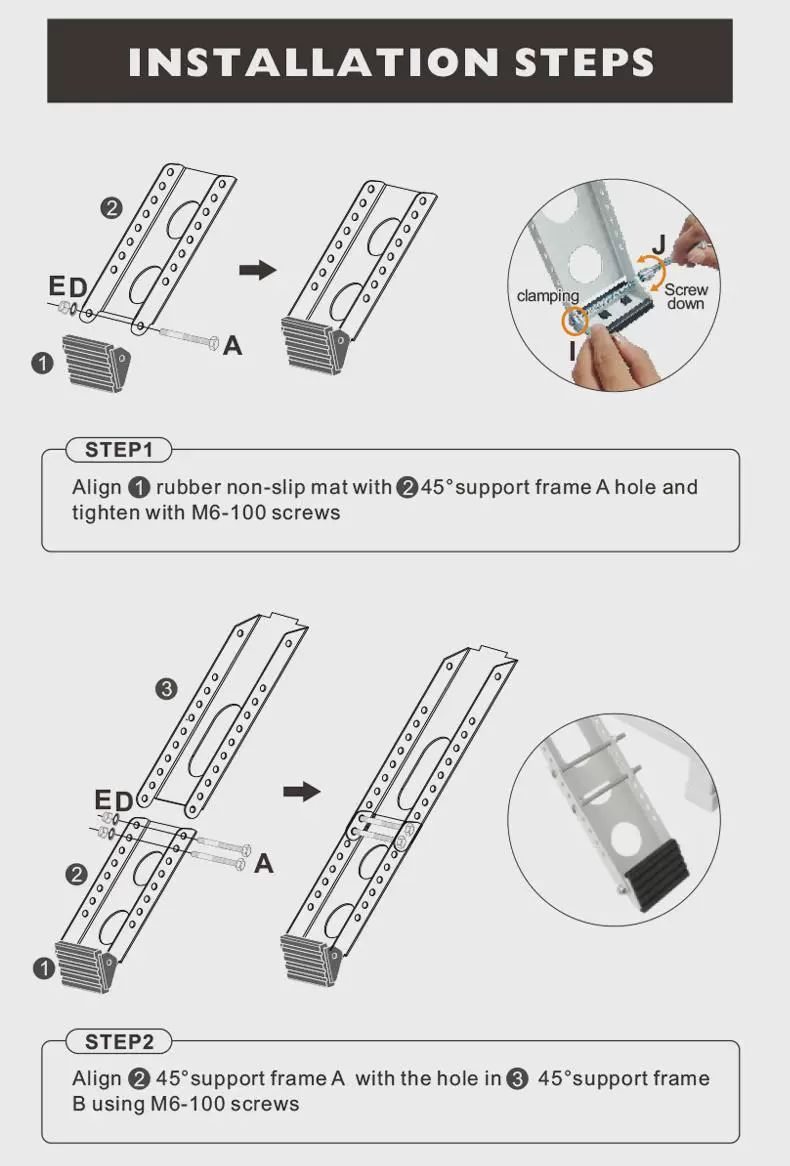 INSTALLATION STEPS

2

E D

A

1

J

clamping

Screw down

I

STEP1

Align 1 rubber non-slip mat with 2 45°support frame A hole and tighten with M6-100 screws

3

E D

A

2

1

STEP2

Align 2 45°support frame A with the hole in 3 45°support frame B using M6-100 screws